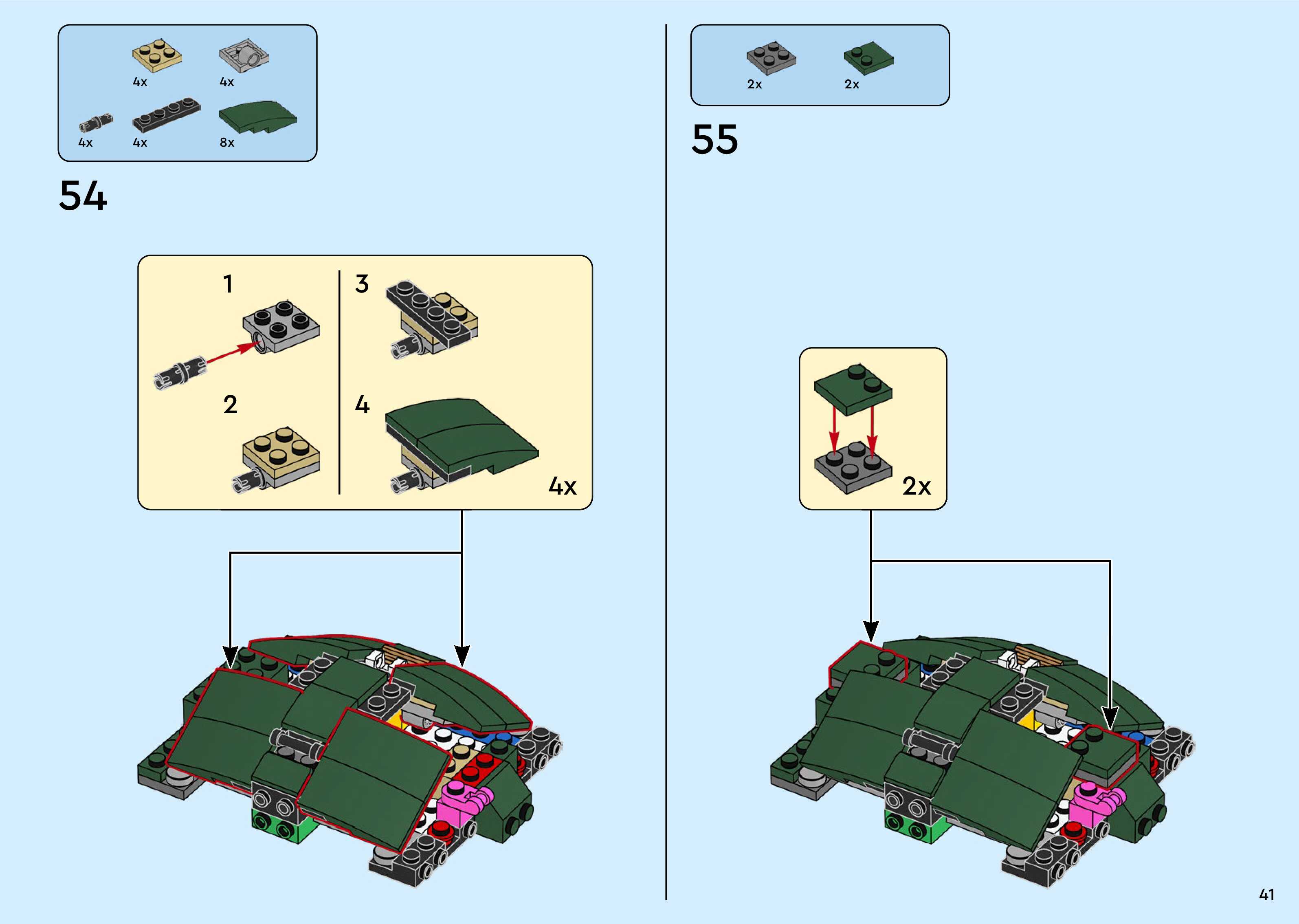 4x 4x
4x 4x 8x

54

1
2
3
4
4x

2x 2x

55

2x

41