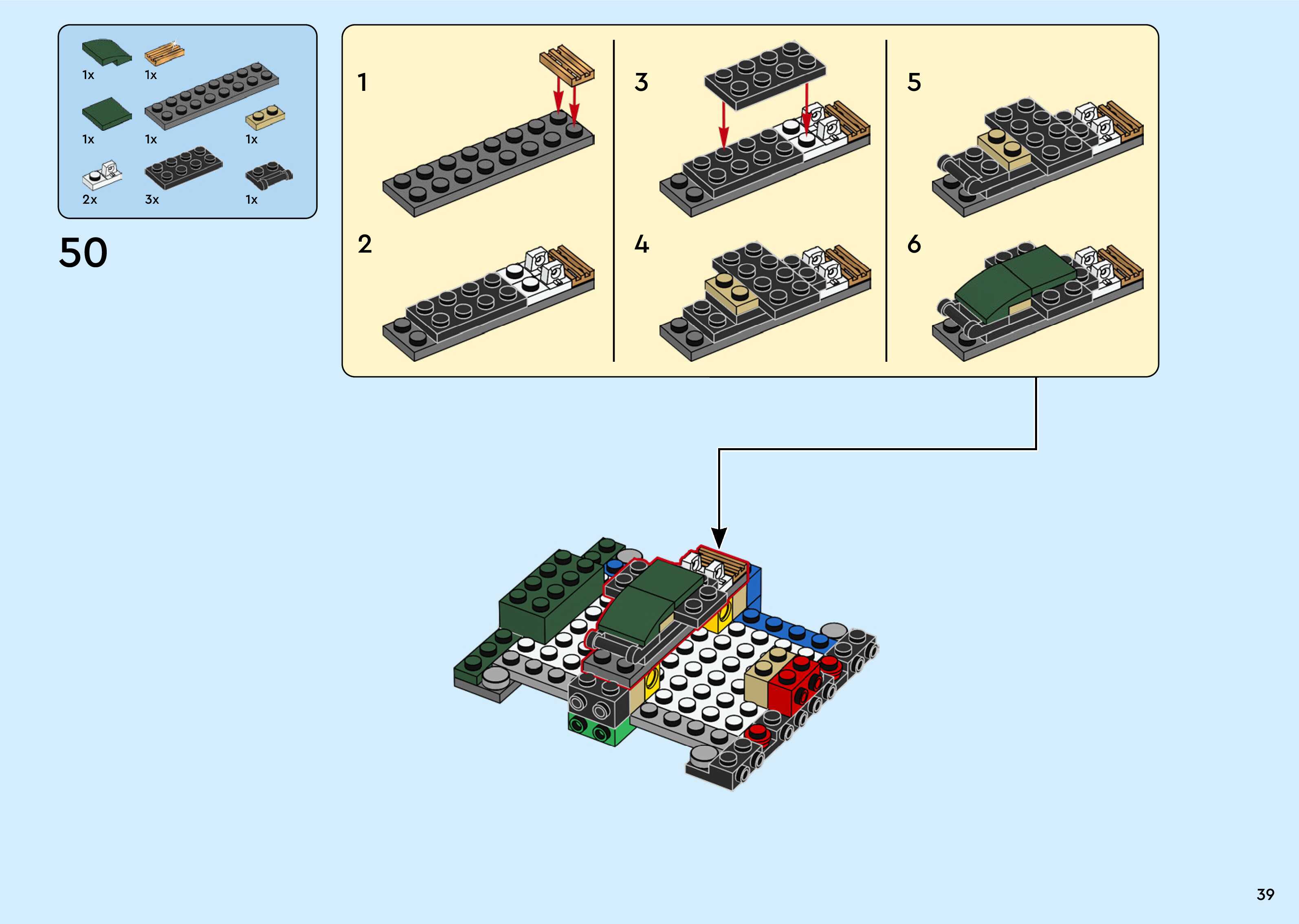 1x 1x

1x 1x 1x

2x 3x 1x

50

1

2

3

4

5

6

39