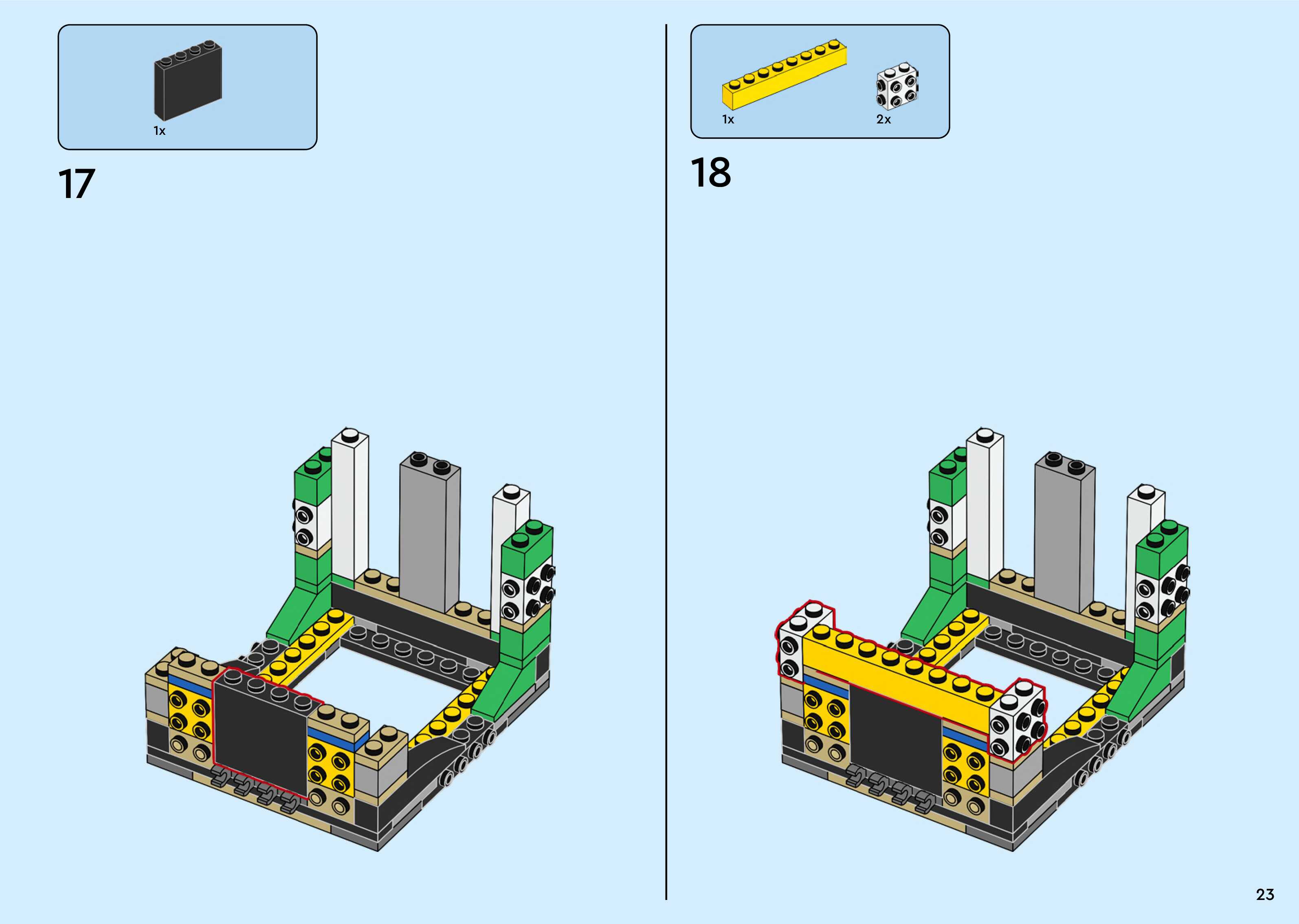 1x

17

1x

2x

18

23