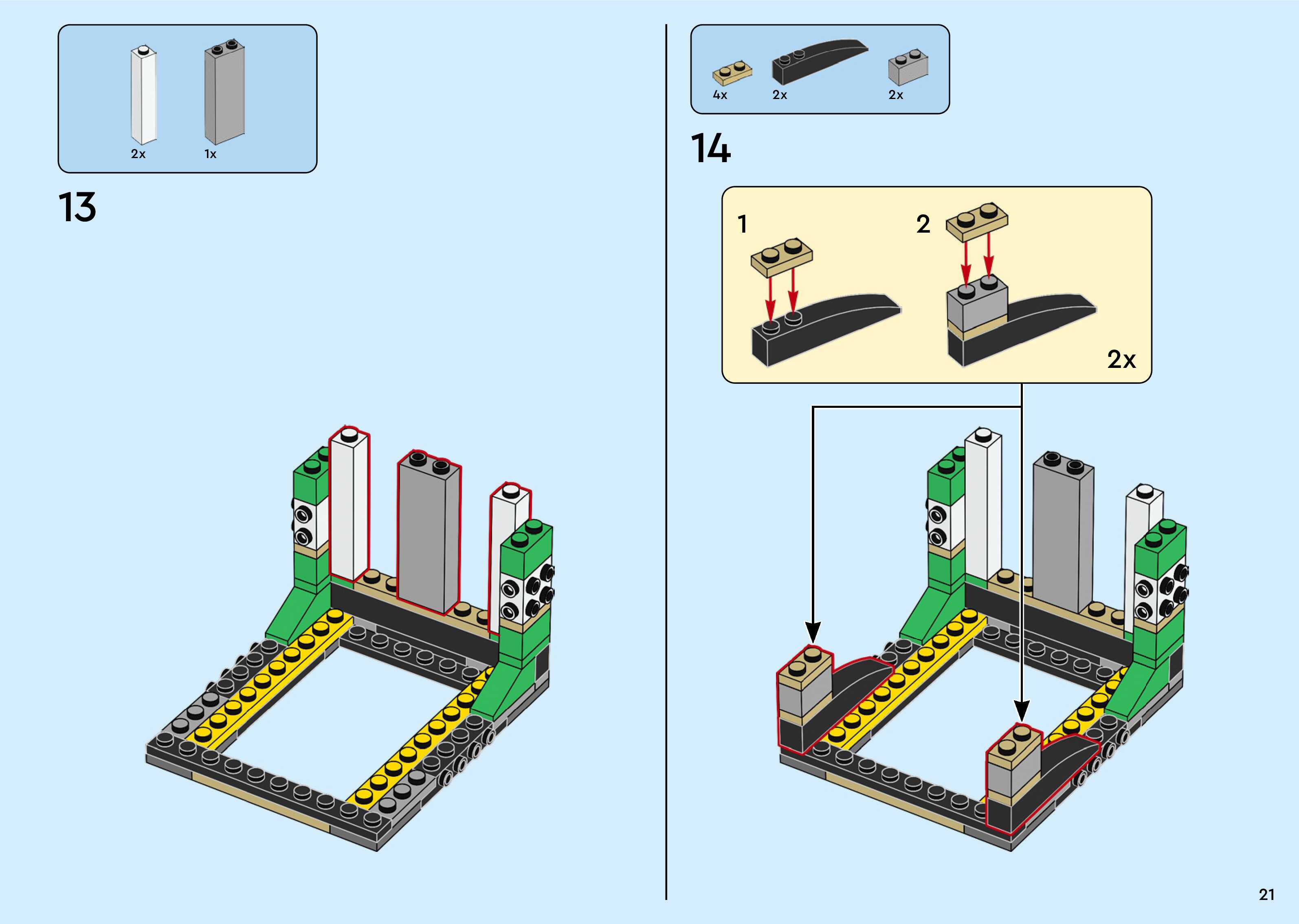 2x 1x

13

4x 2x 2x

14

1

2

2x

21