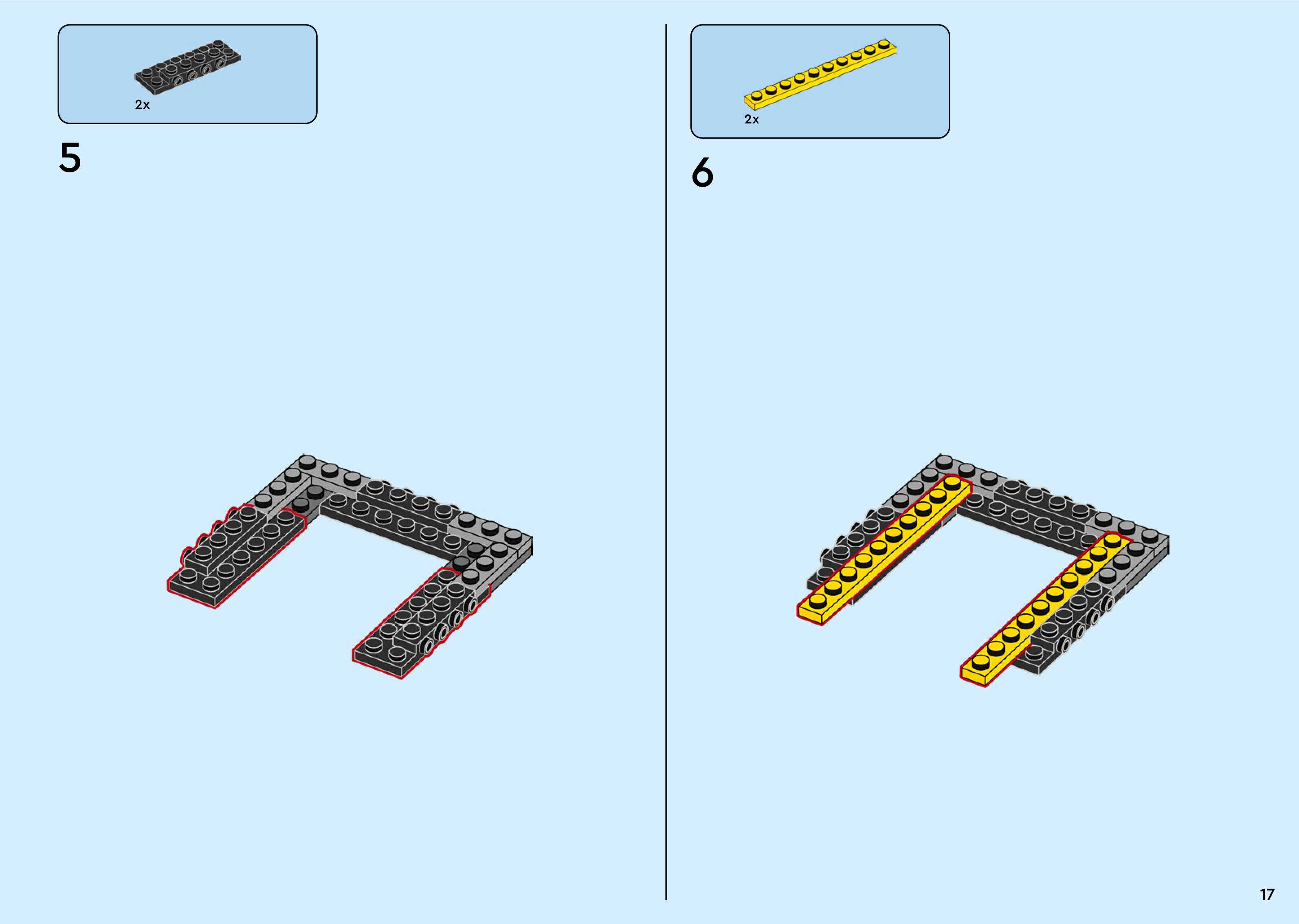 2x

5

2x

6

17