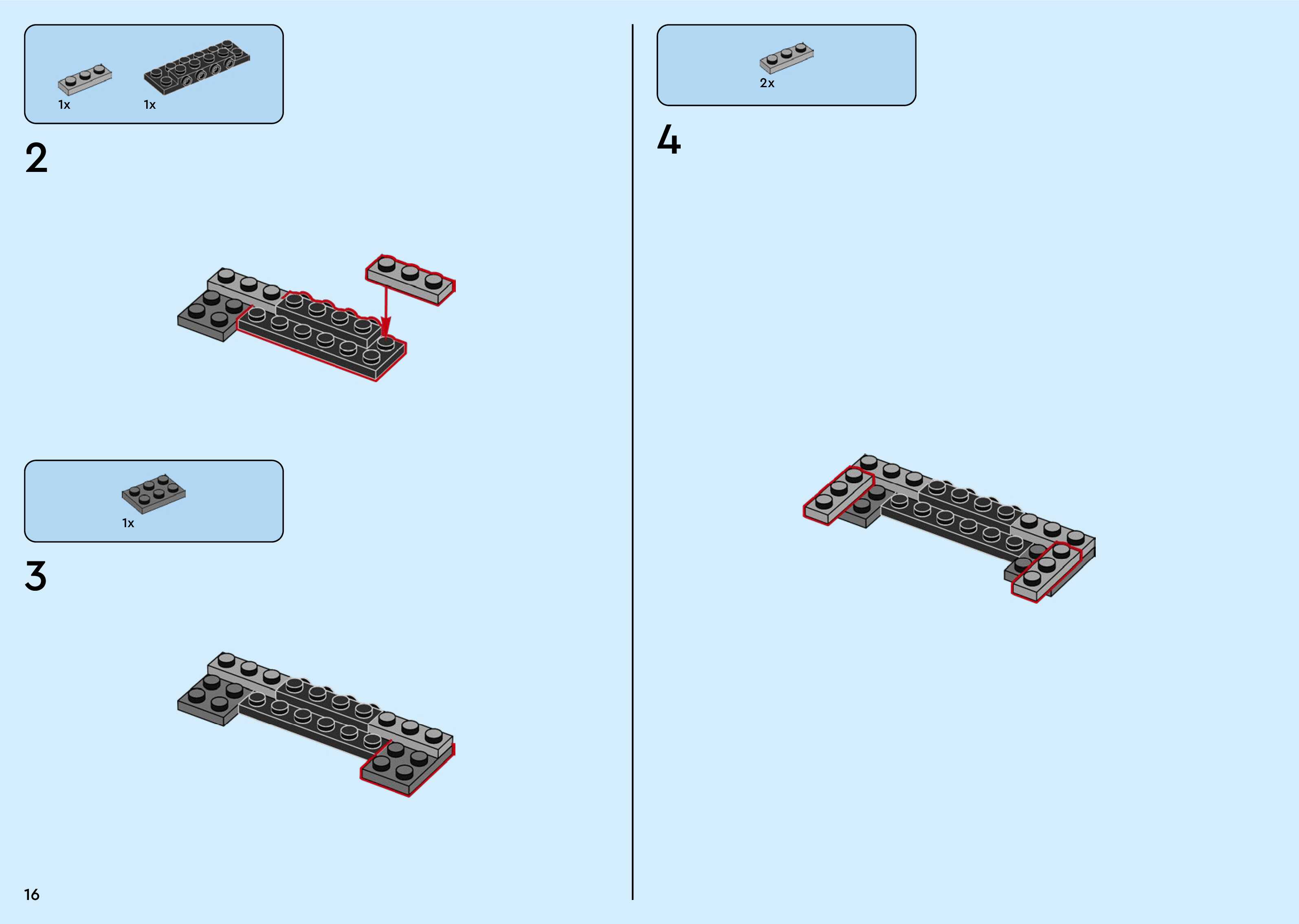 1x 1x

2

1x

3

2x

4

16