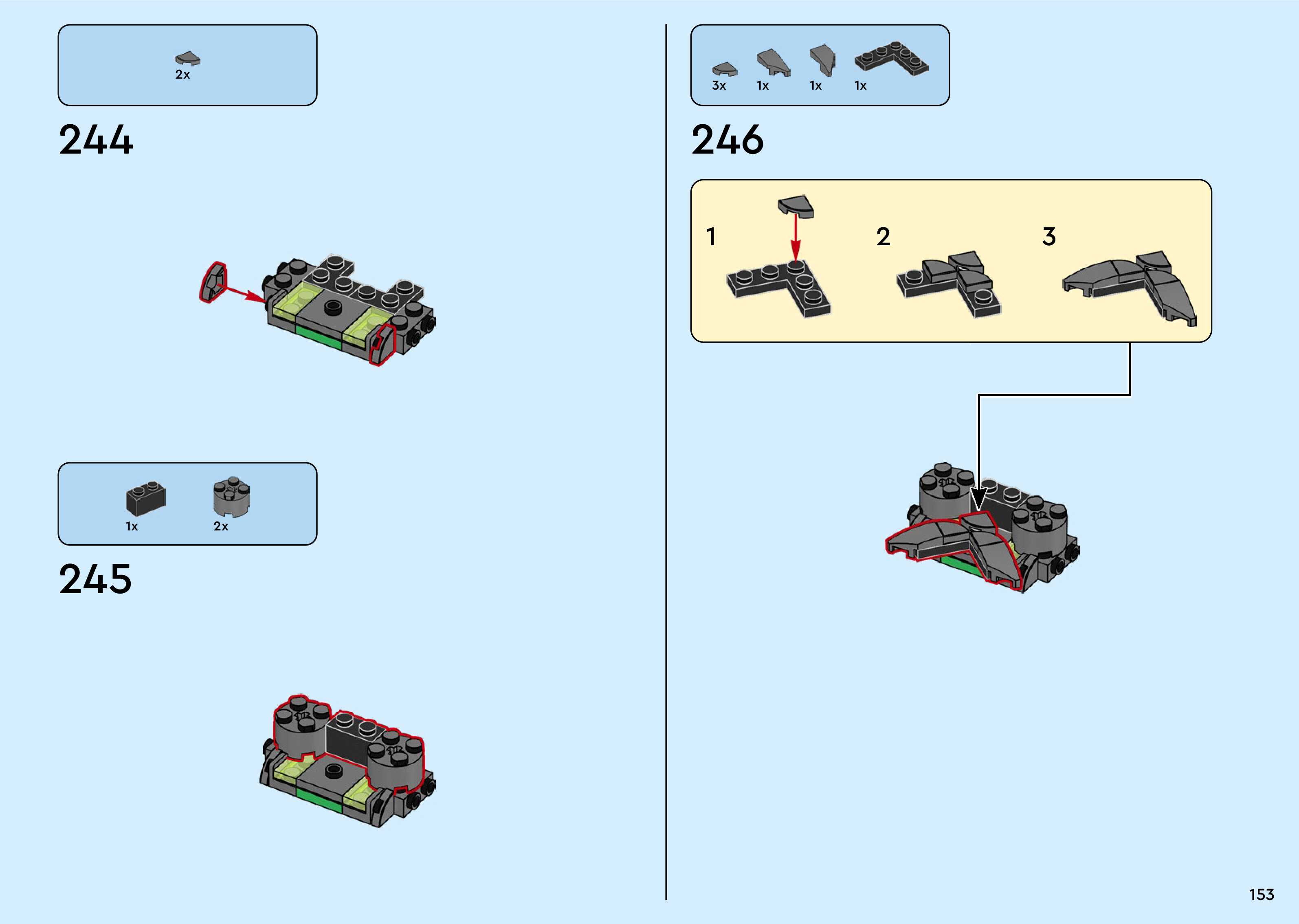 2x

244

1x

2x

245

3x 1x 1x 1x

246

1

2

3

153