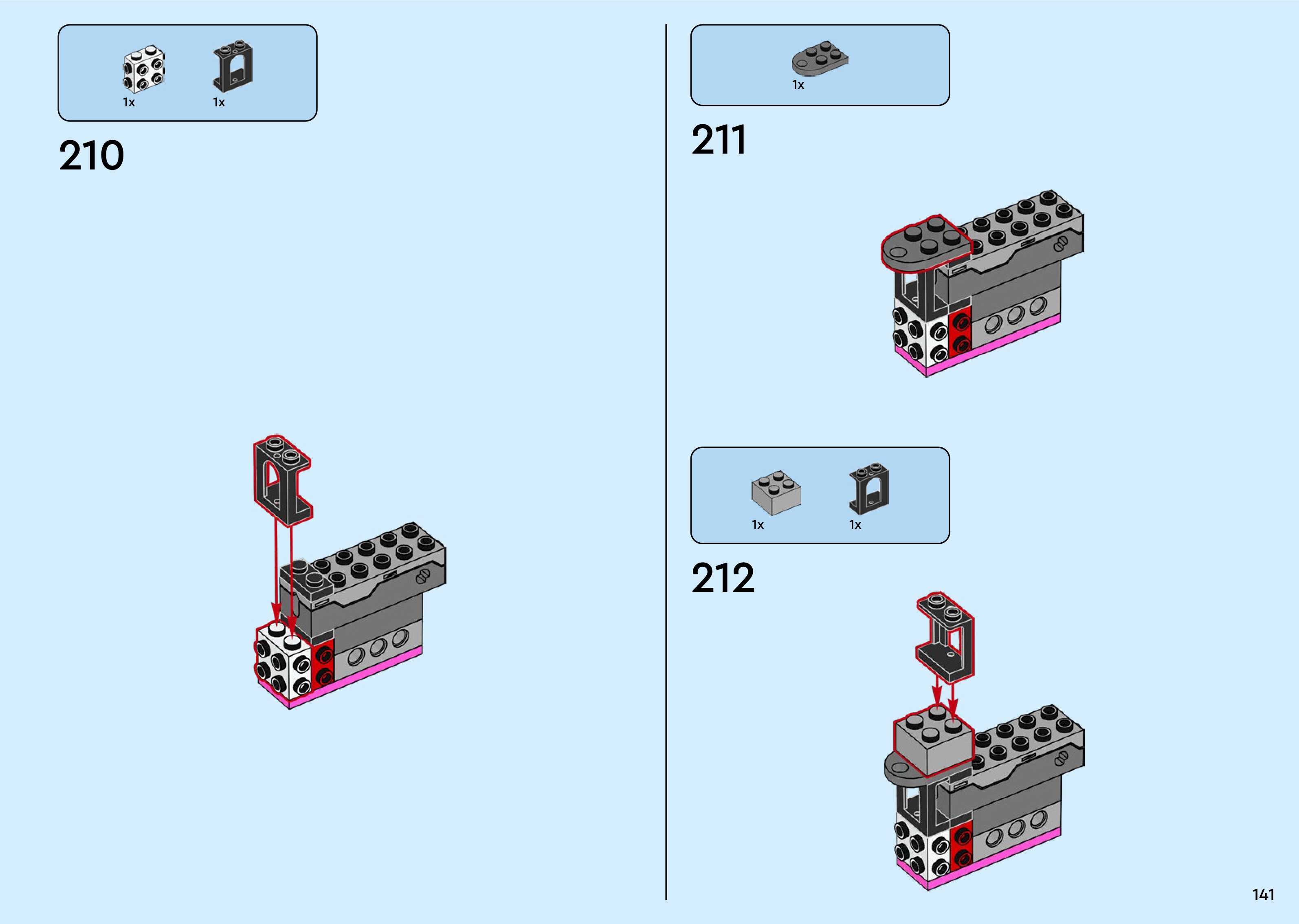 1x 1x

210

1x

211

1x 1x

212

141