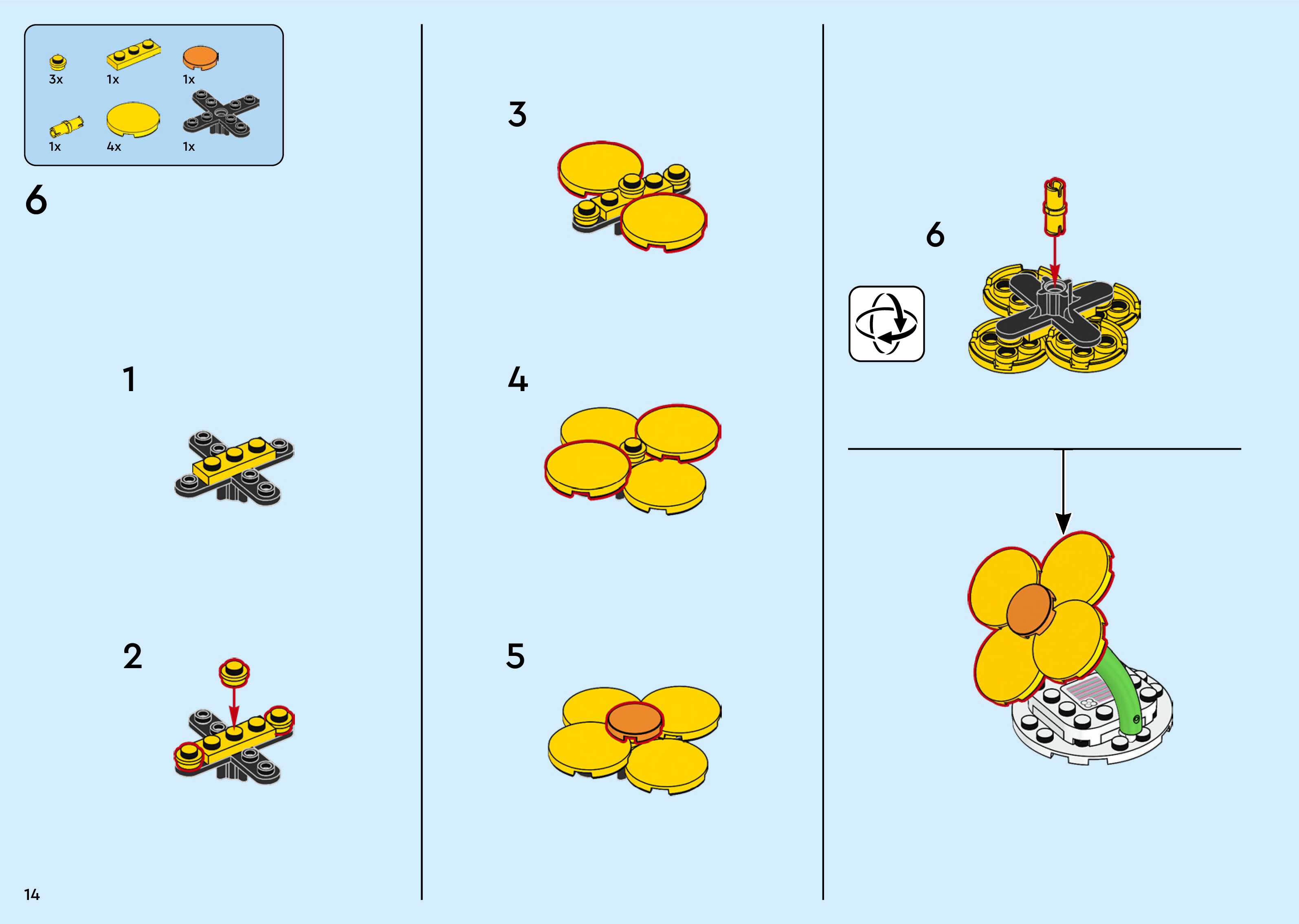 3x 1x 1x
1x 4x 1x

6

1

2

3

4

5

6

14