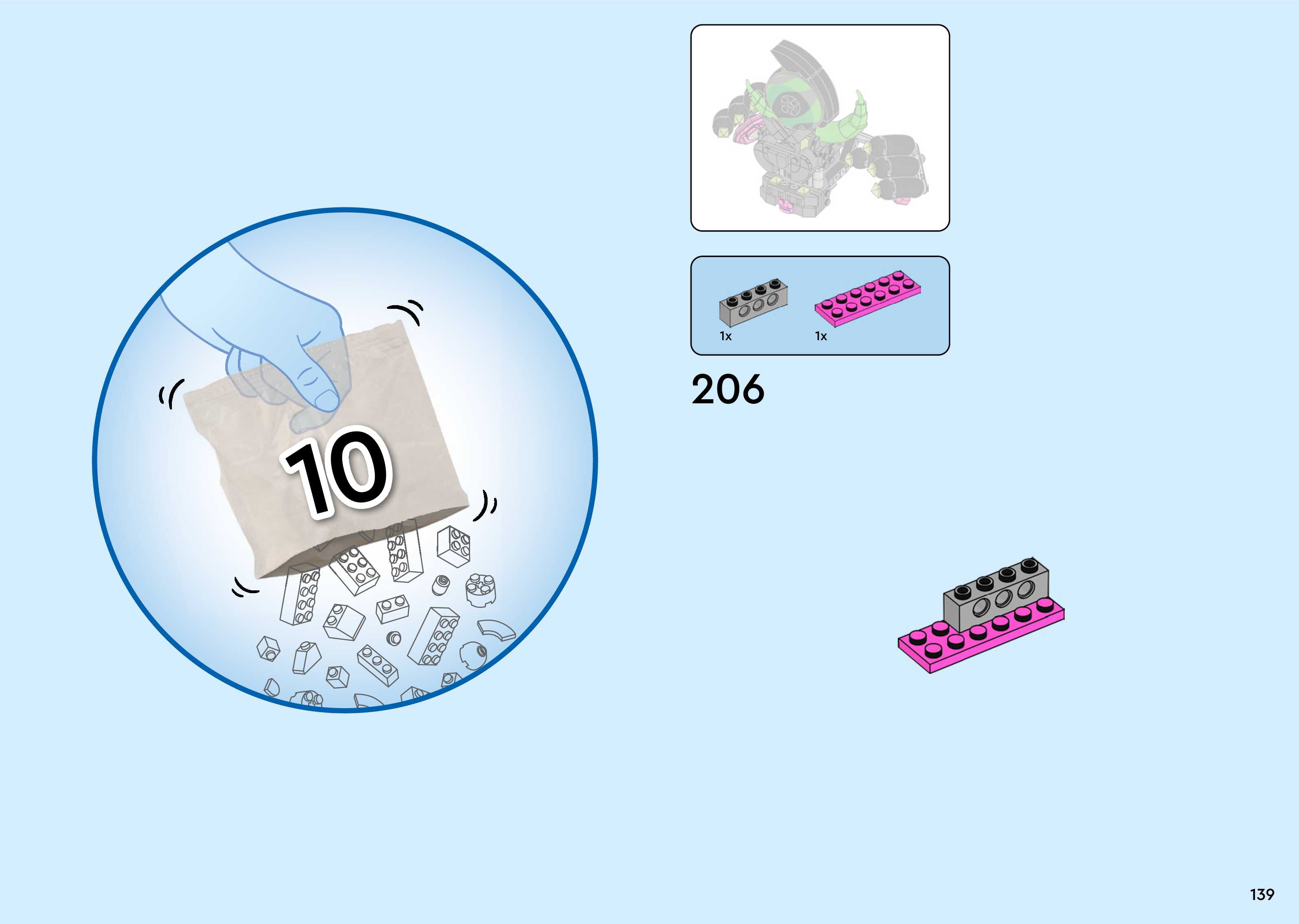 10

1x 1x

206

139