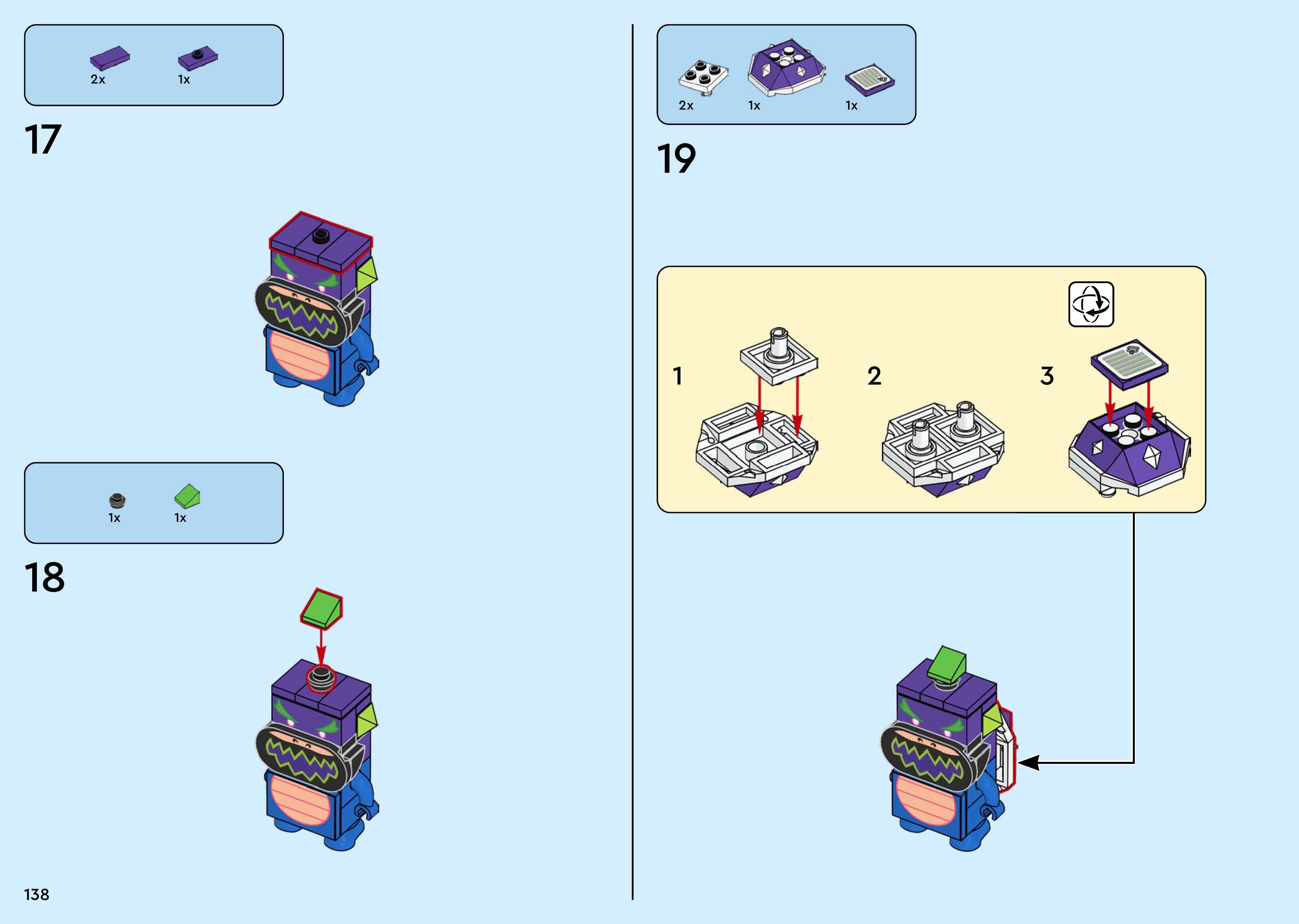 2x 1x

17

1x 1x

18

138

2x 1x 1x

19

1

2

3