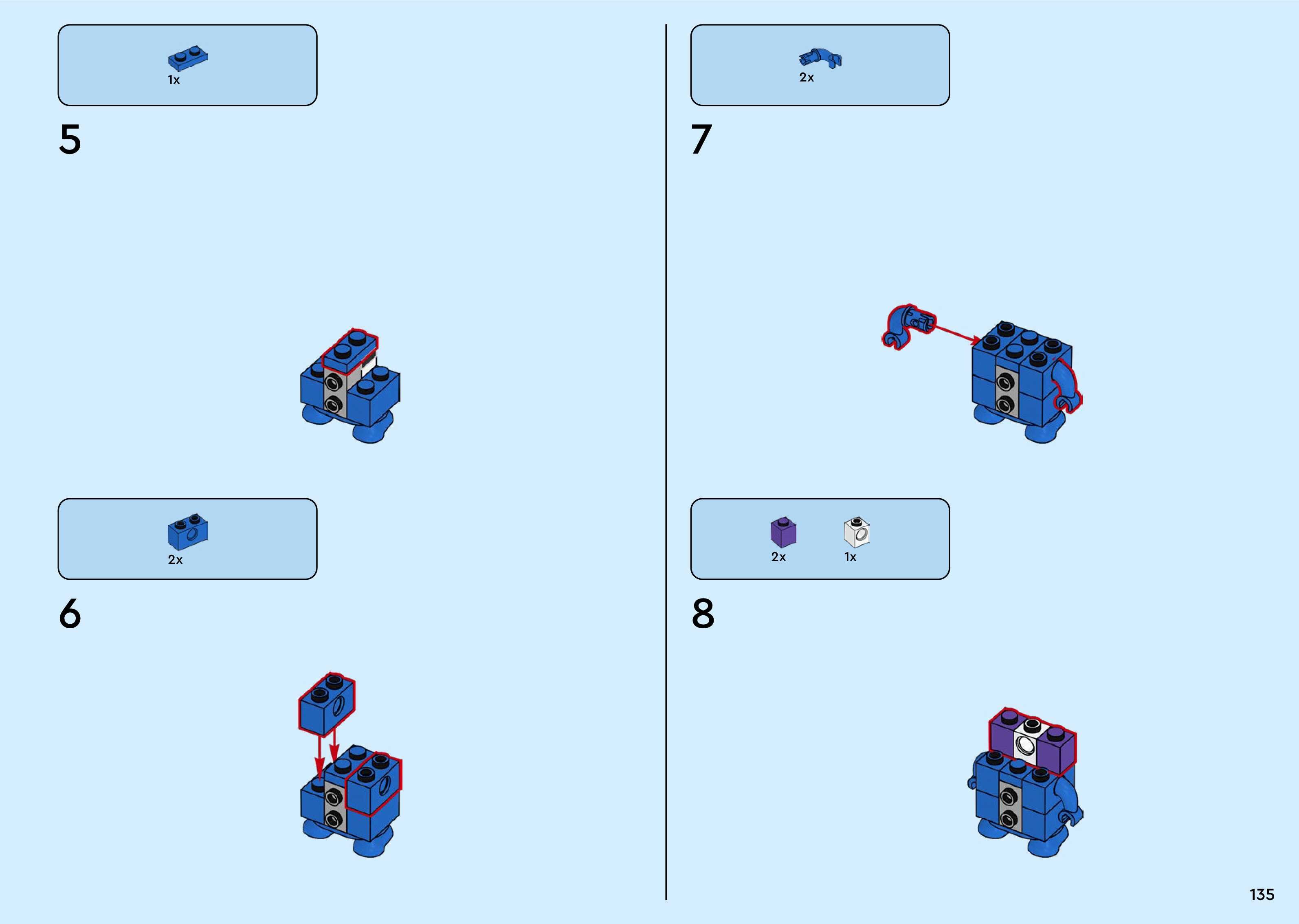 1x

5

2x

6

2x

7

2x

1x

8

135