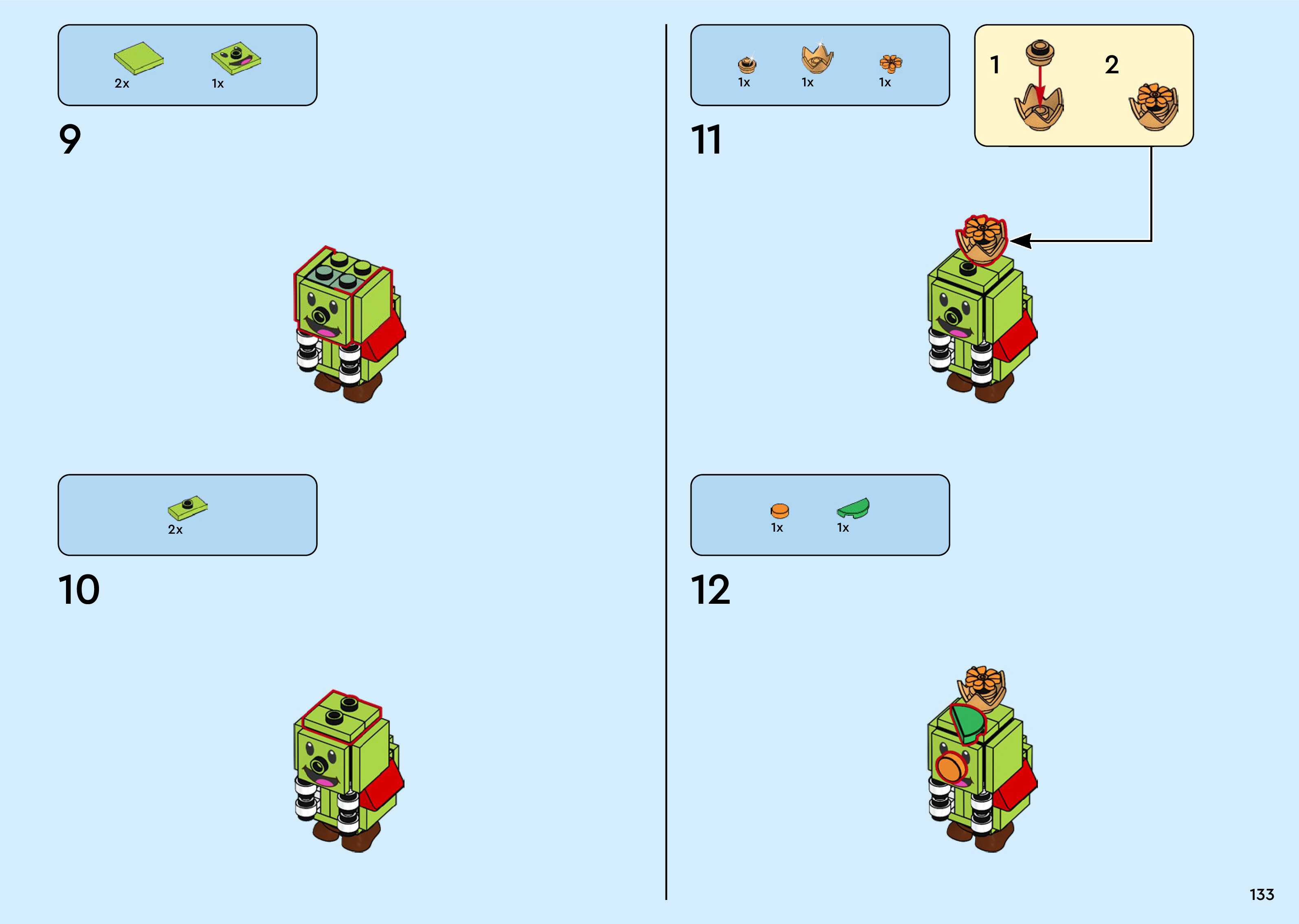 2x 1x

9

2x

10

1x 1x 1x

1 2

11

1x 1x

12

133