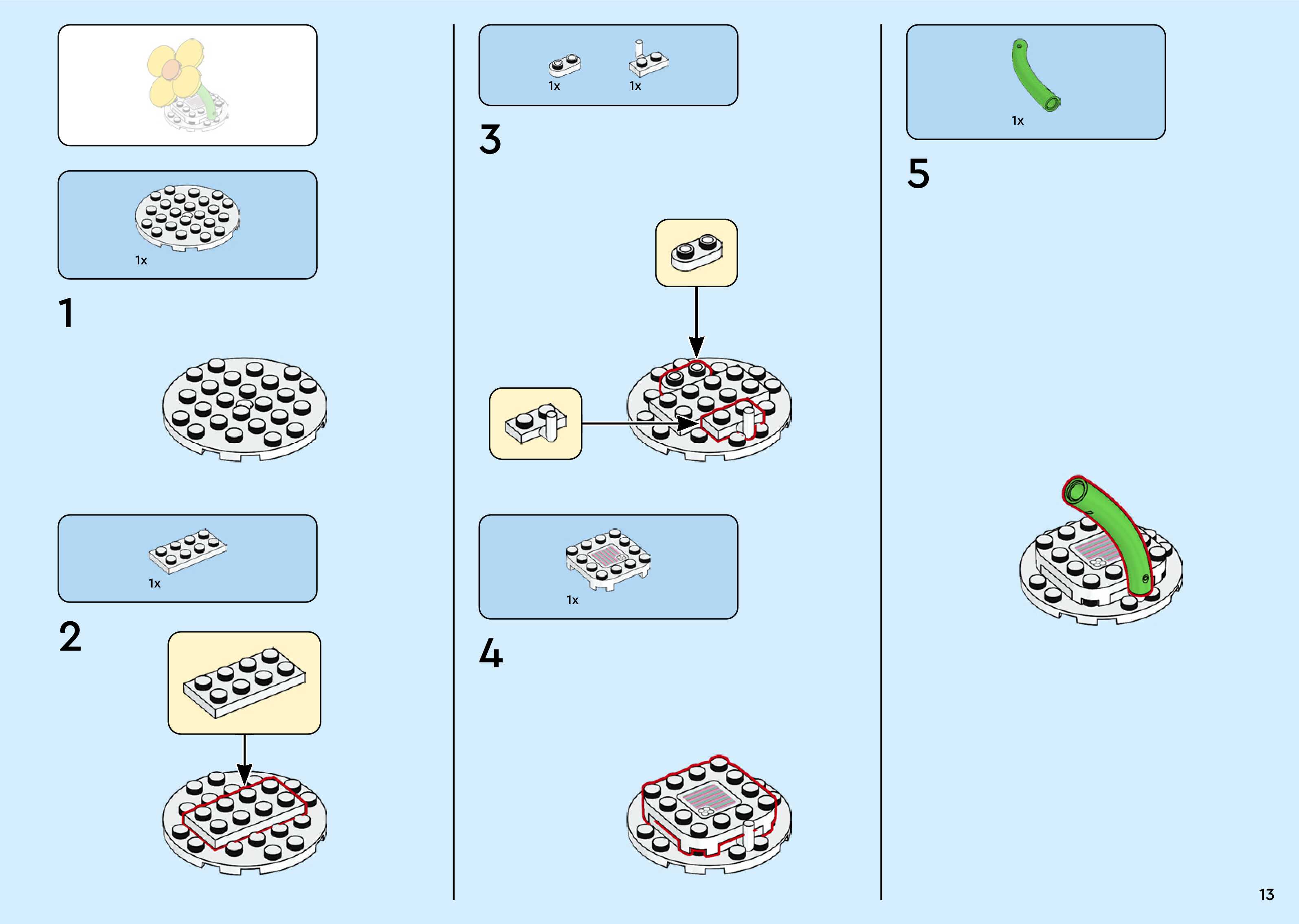 1x

1

1x

2

1x 1x

3

1x

4

1x

5

13