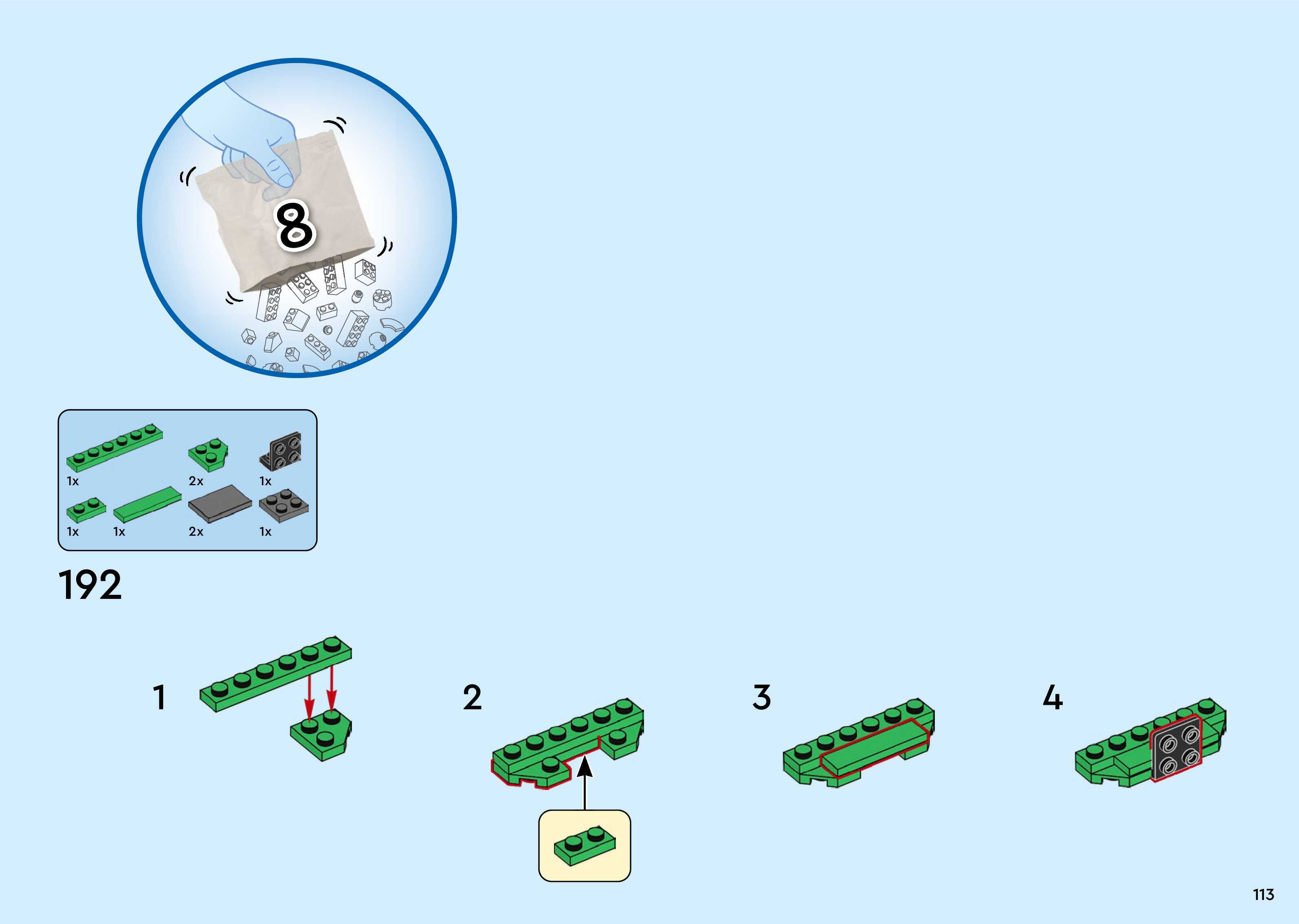 8

1x
2x
1x
1x
1x
2x
1x

192

1

2

3

4

113