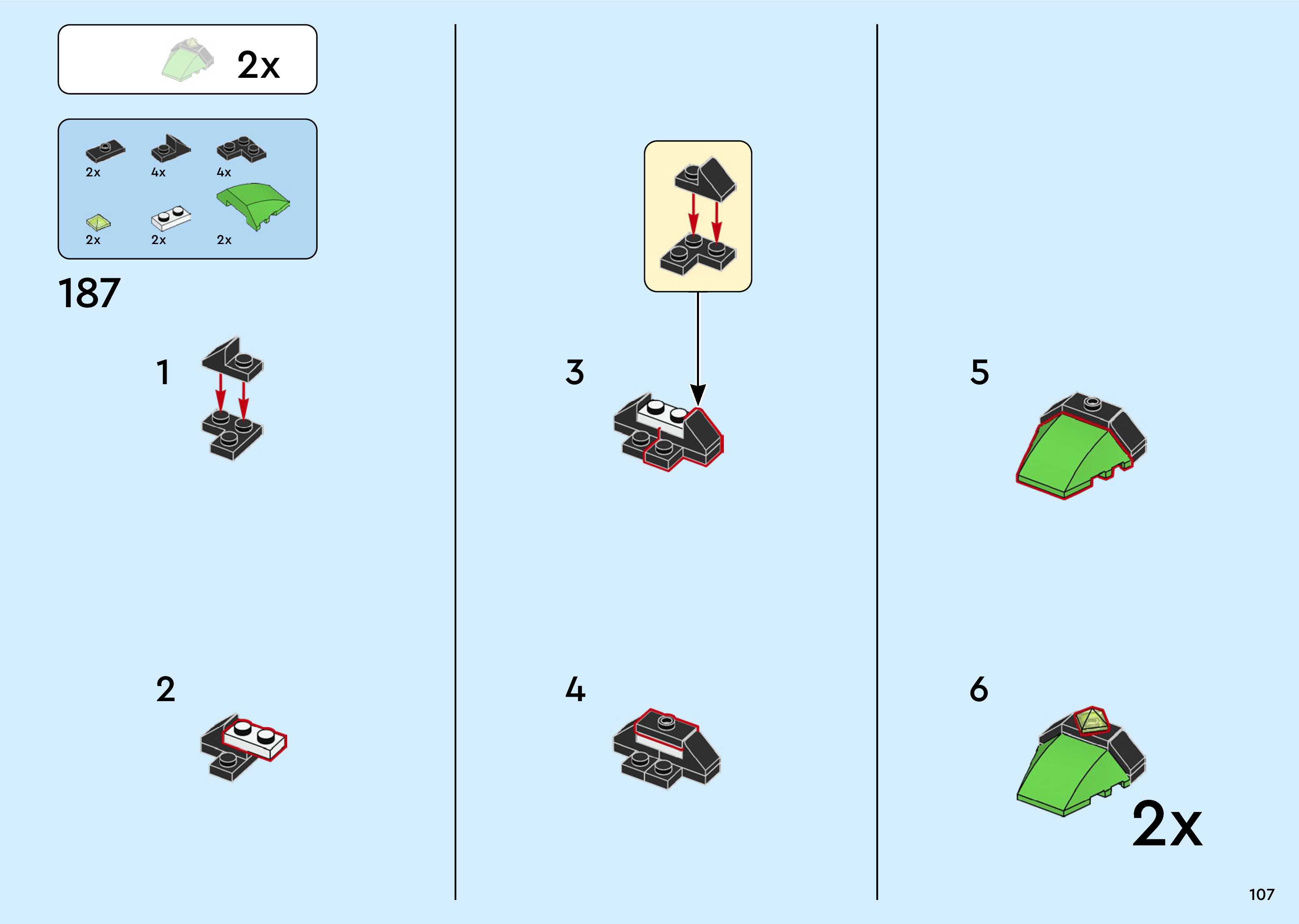 2x

2x
4x
4x
2x
2x
2x

187

1

2

3

4

5

6

2x

107