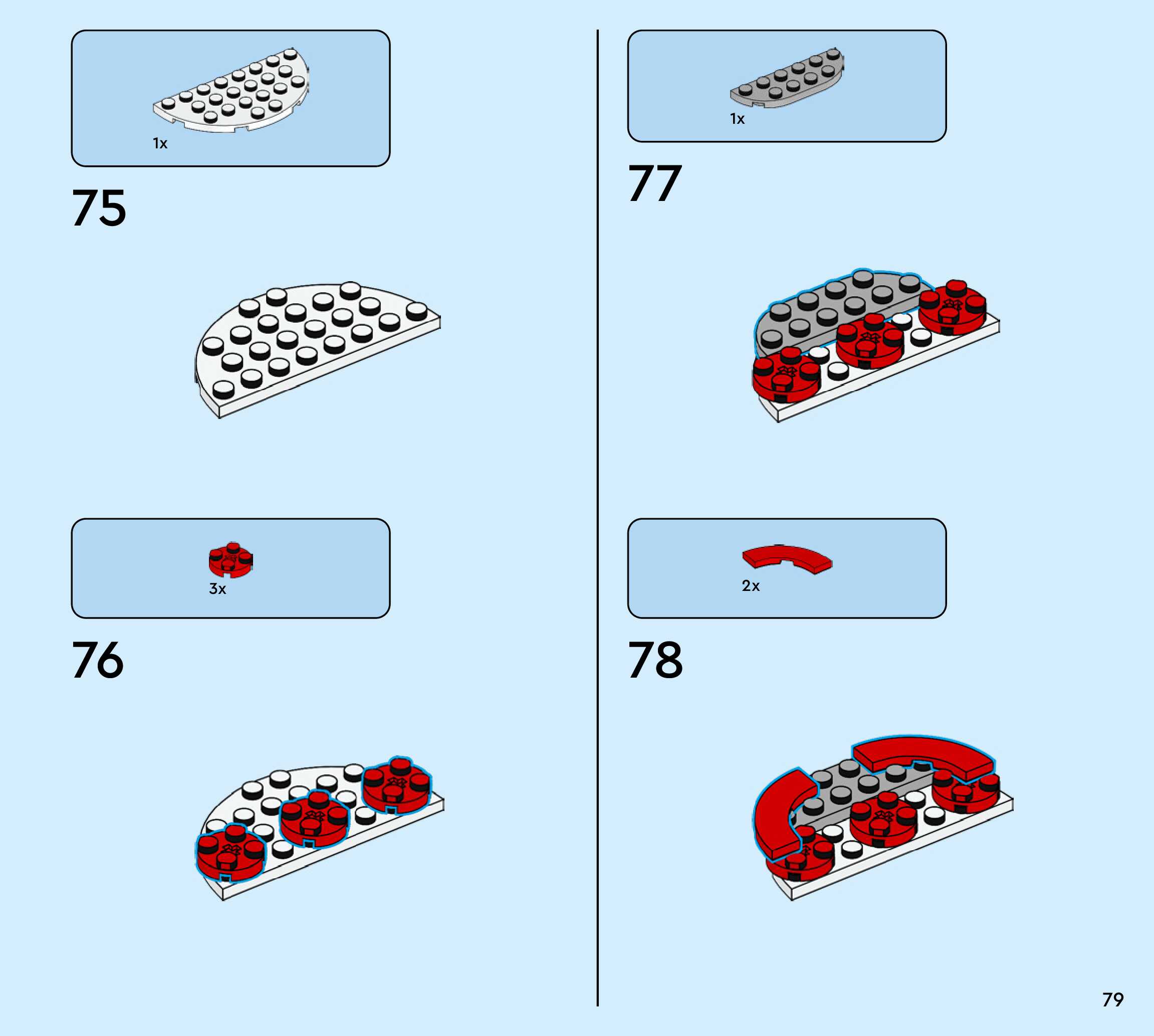 1x

75

3x

76

1x

77

2x

78

79