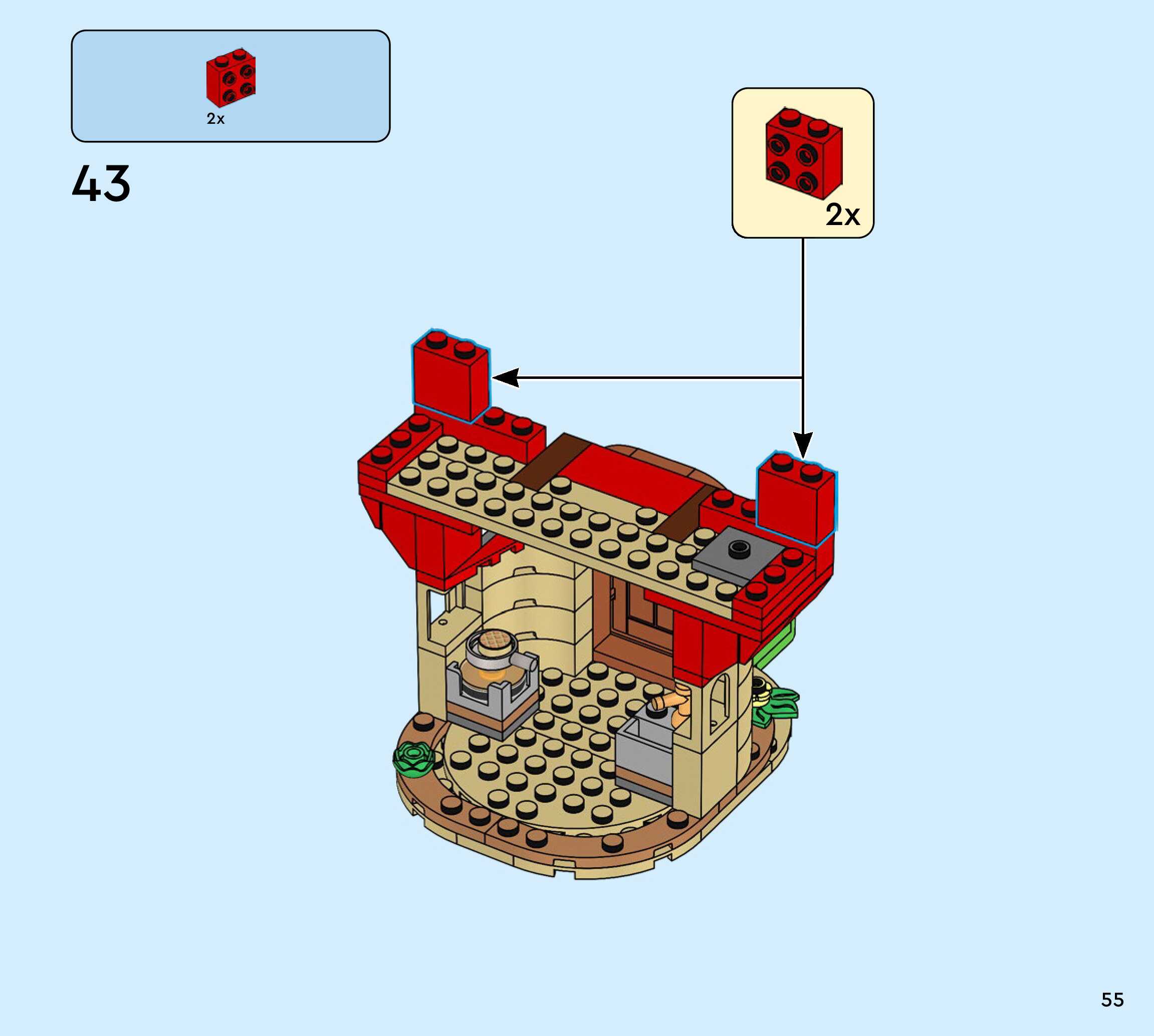 2x

43

2x

55