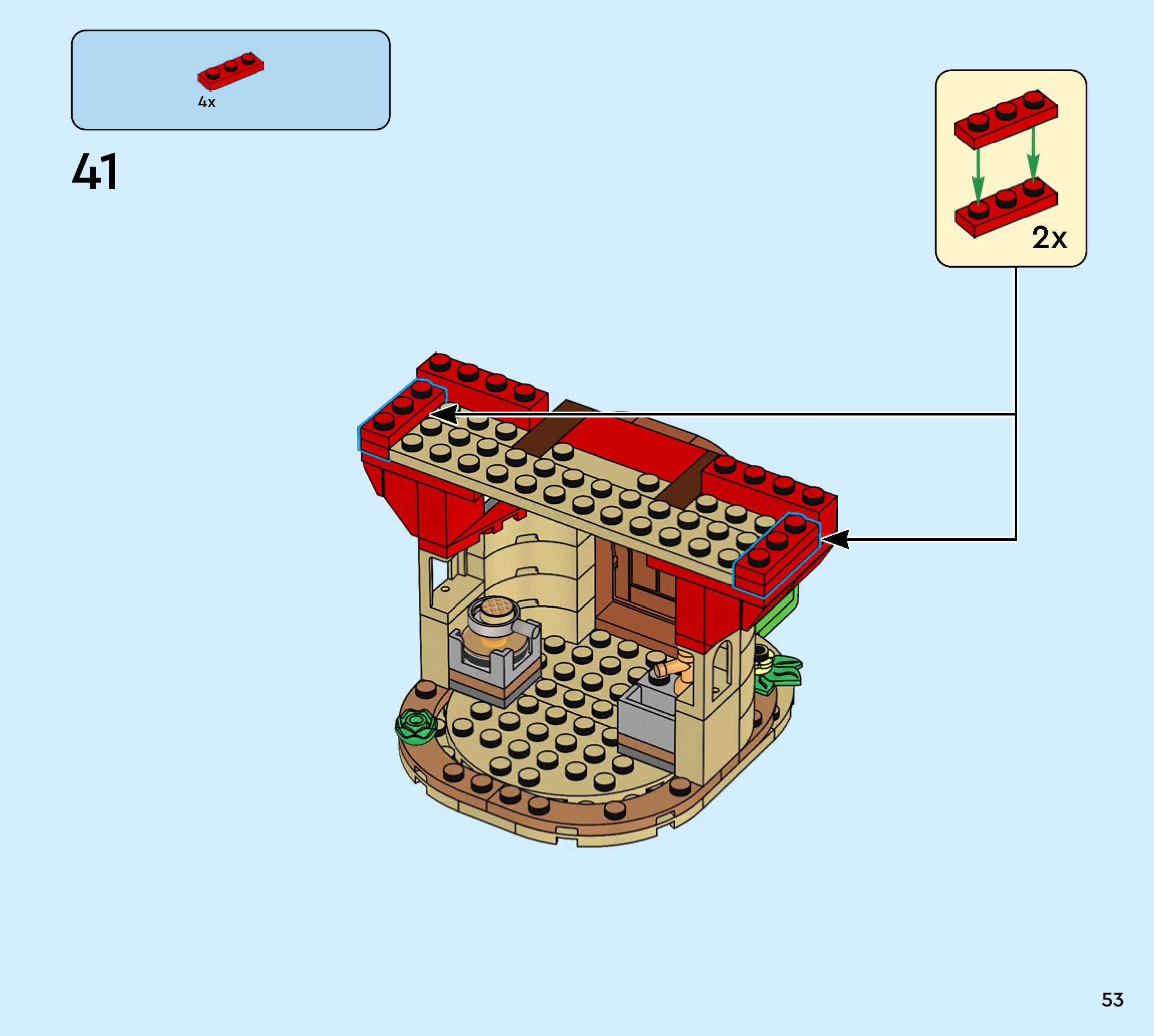 4x

41

2x

53