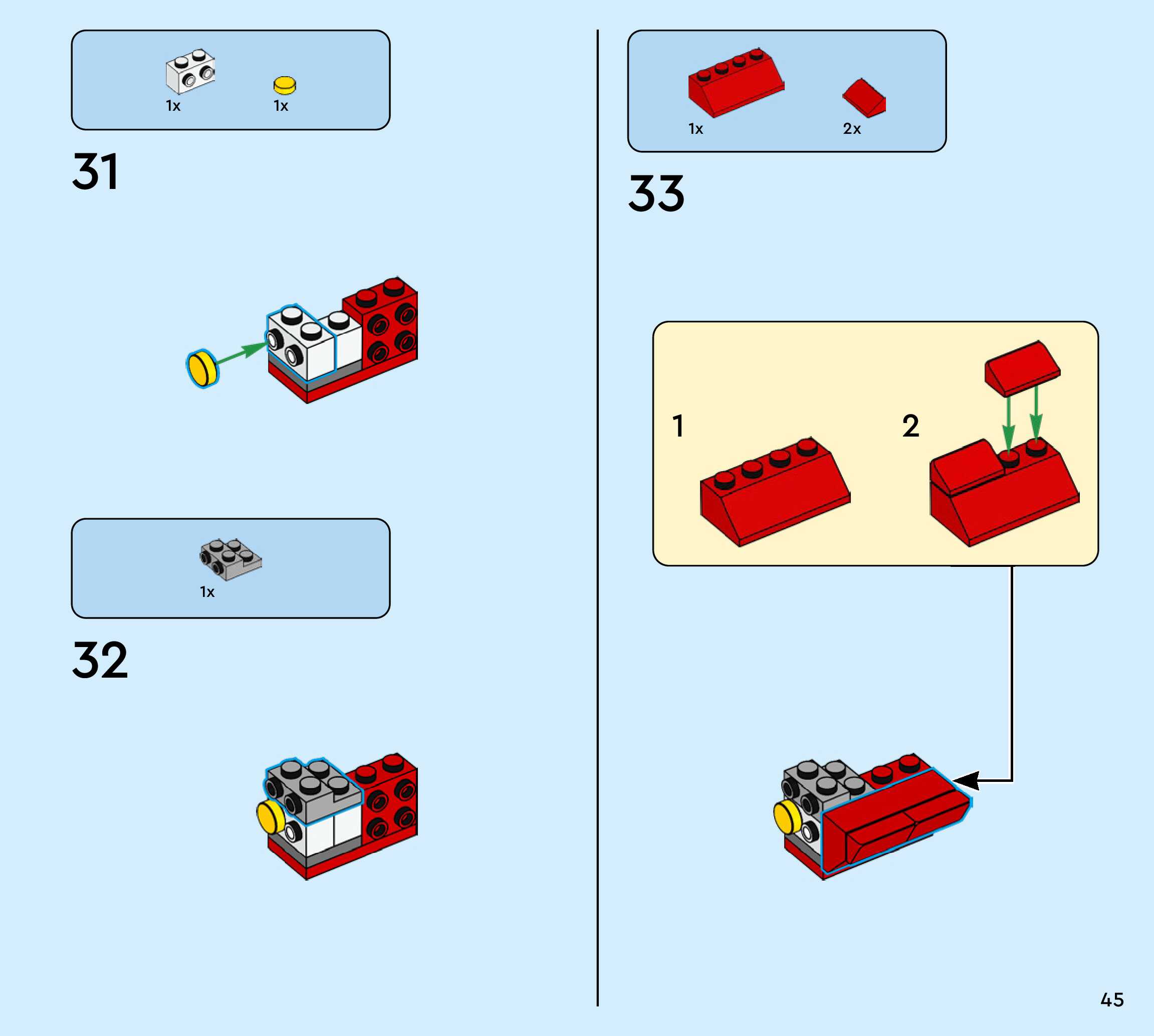 1x 1x

31

1x

32

1x 2x

33

1

2

45