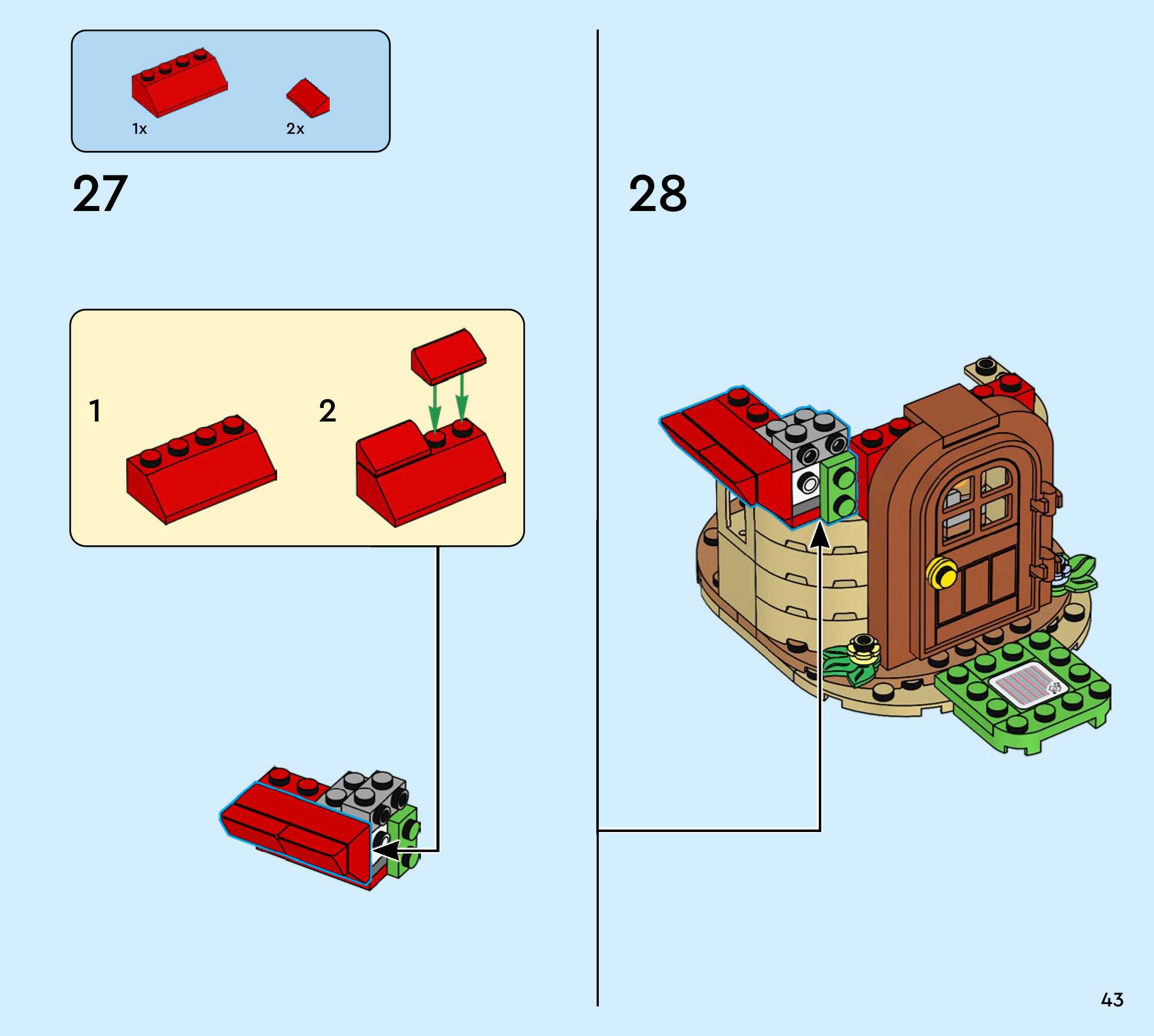 1x

2x

27

1

2

28

43