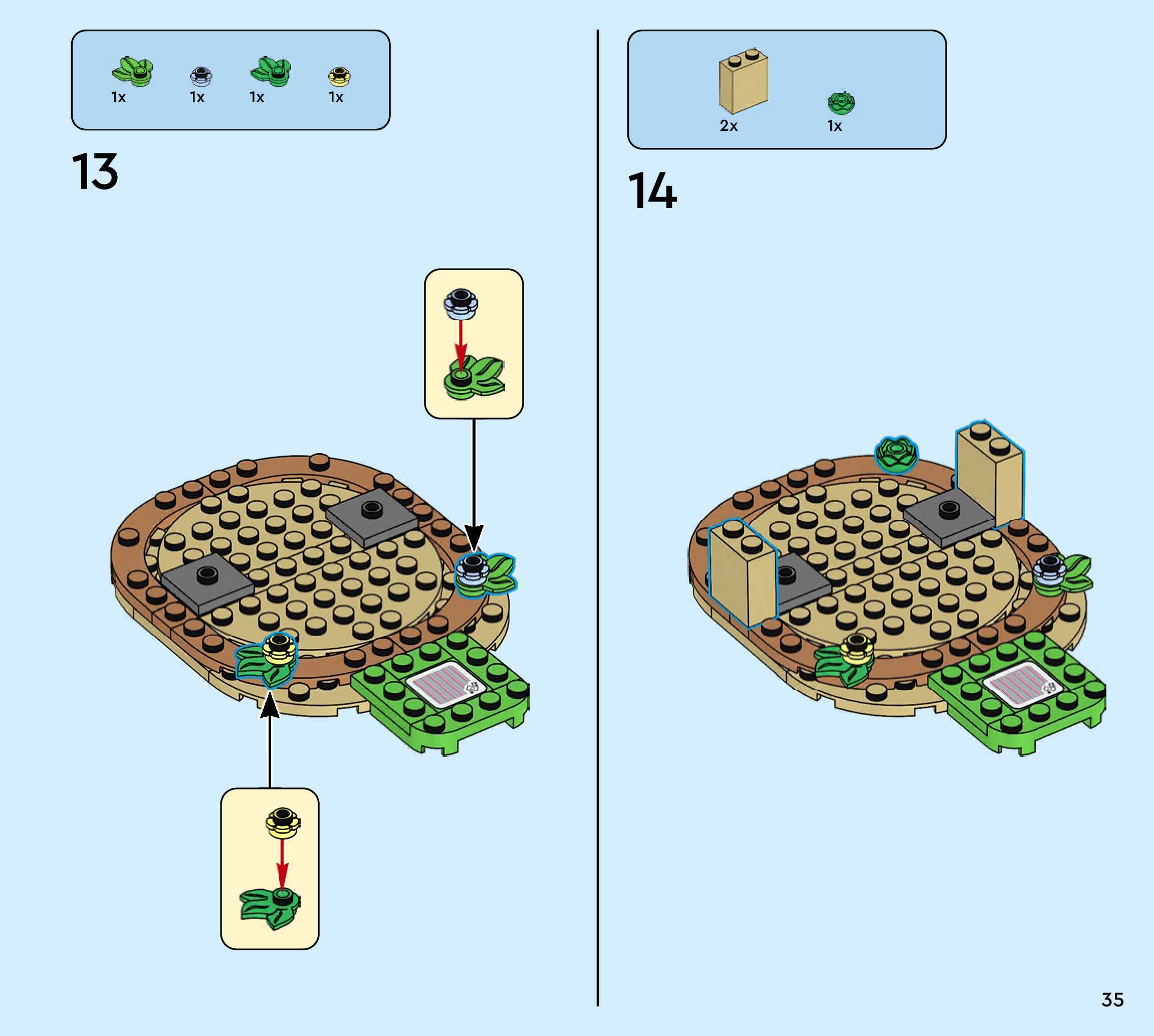 1x 1x 1x 1x

13

2x 1x

14

35