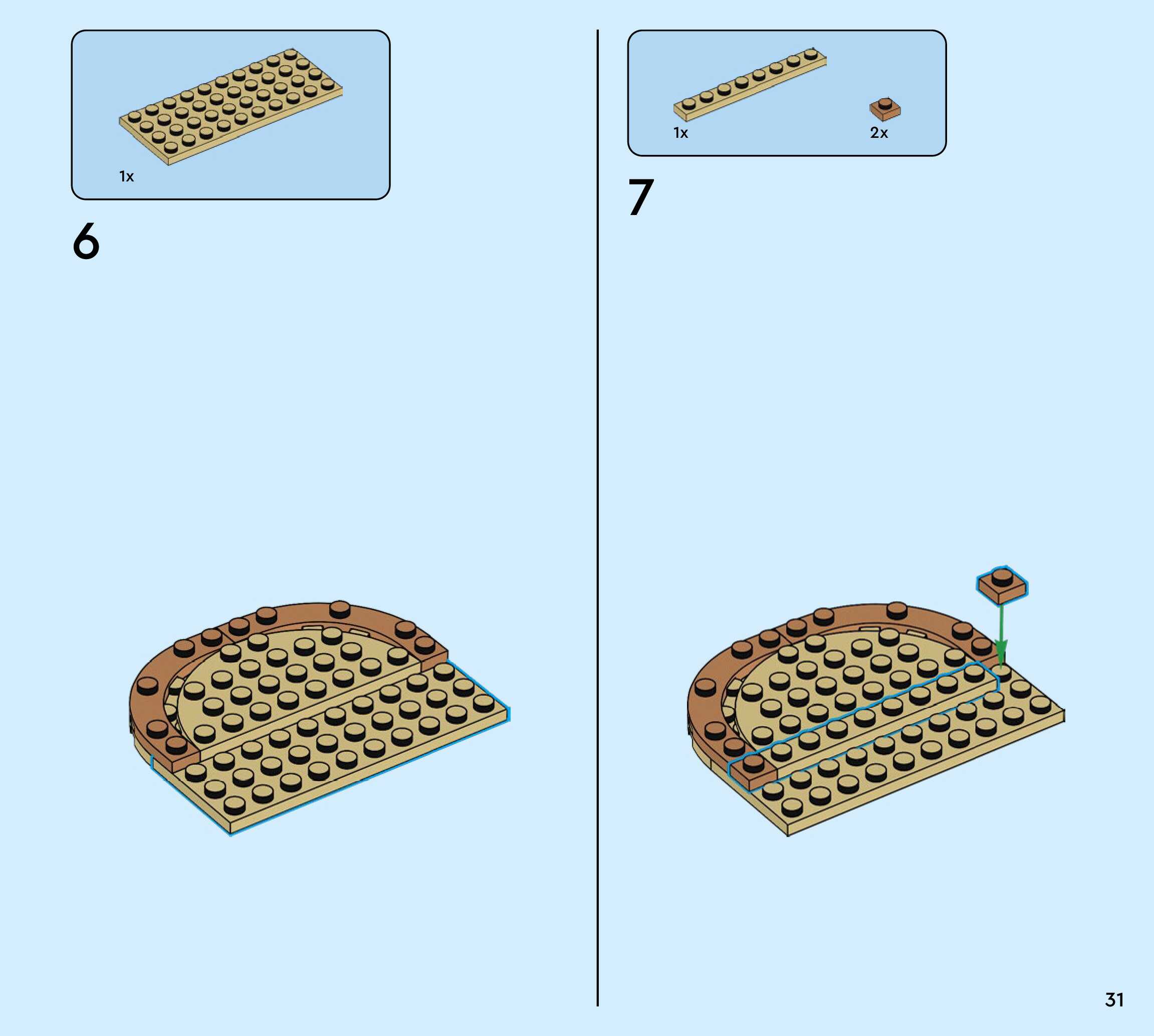 1x

6

1x

2x

7

31