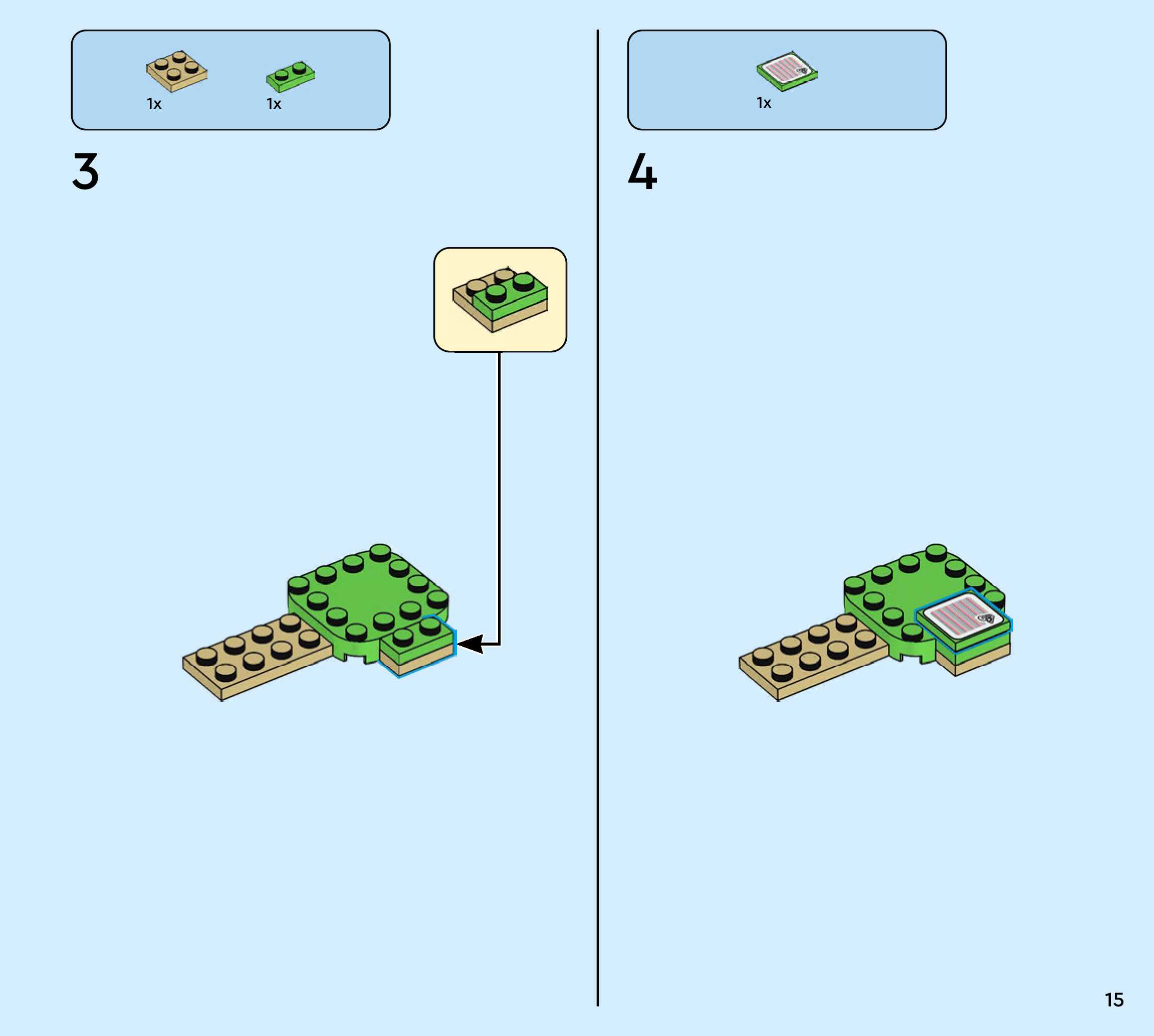 1x 1x

3

1x

4

15