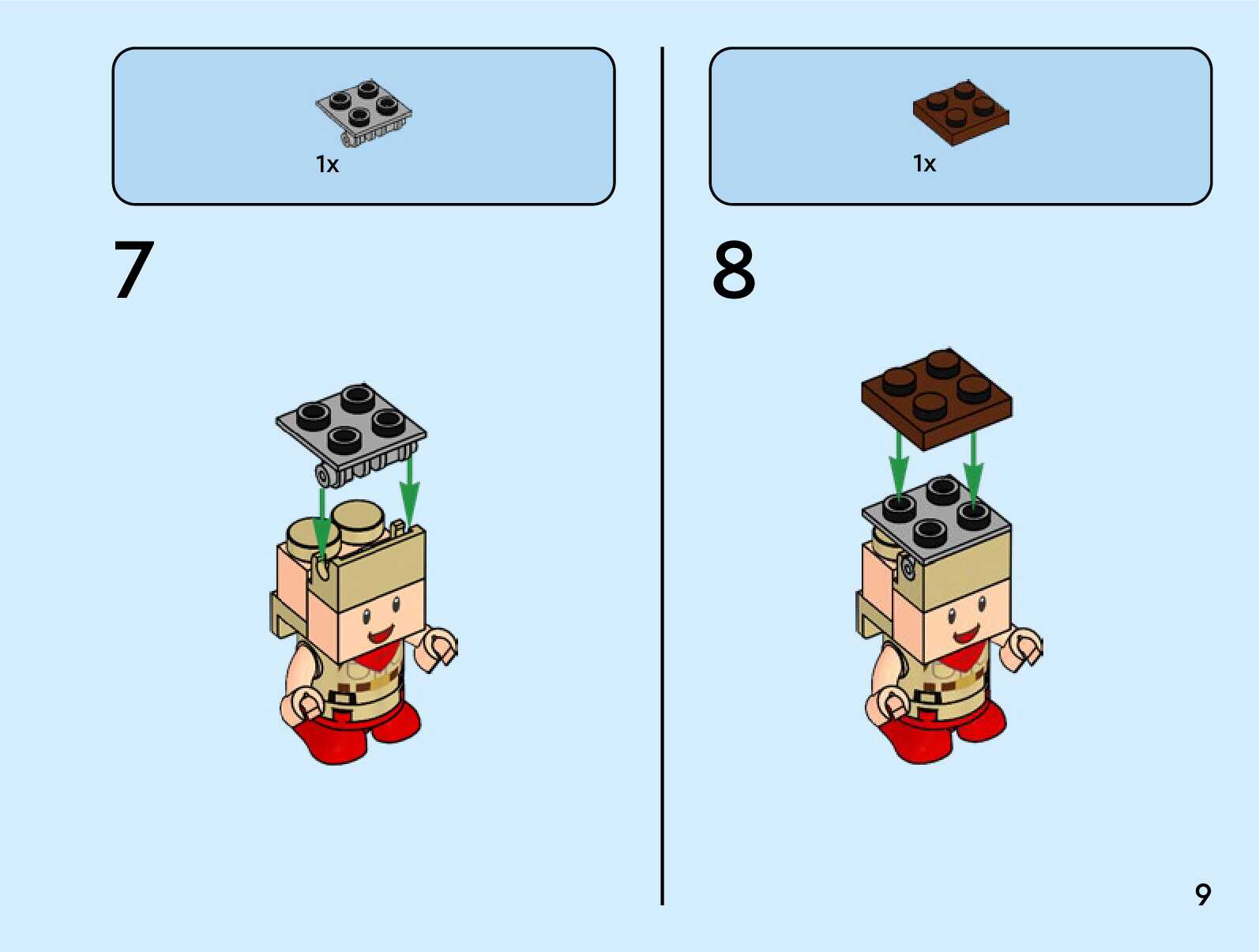 1x

7

1x

8

9