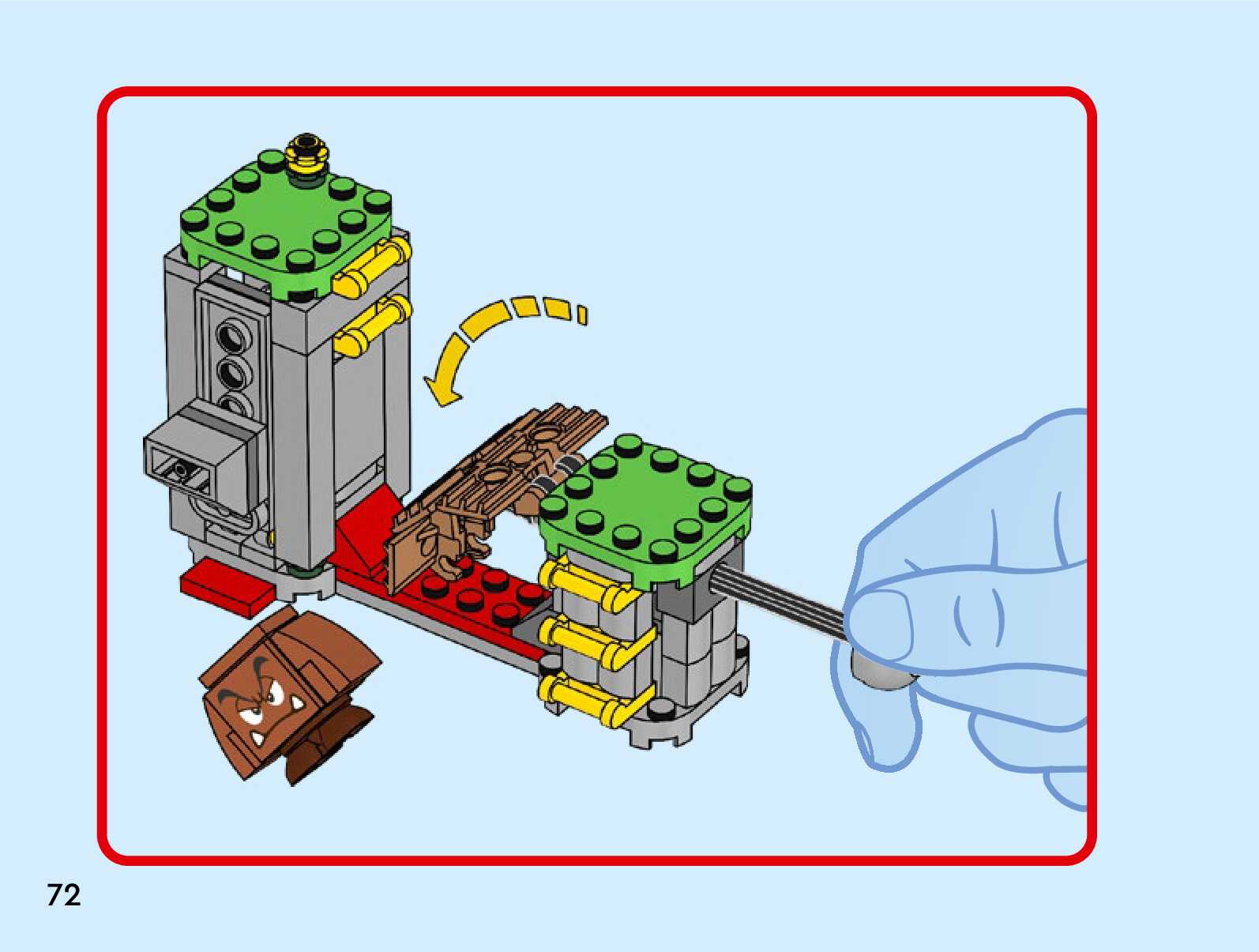 72