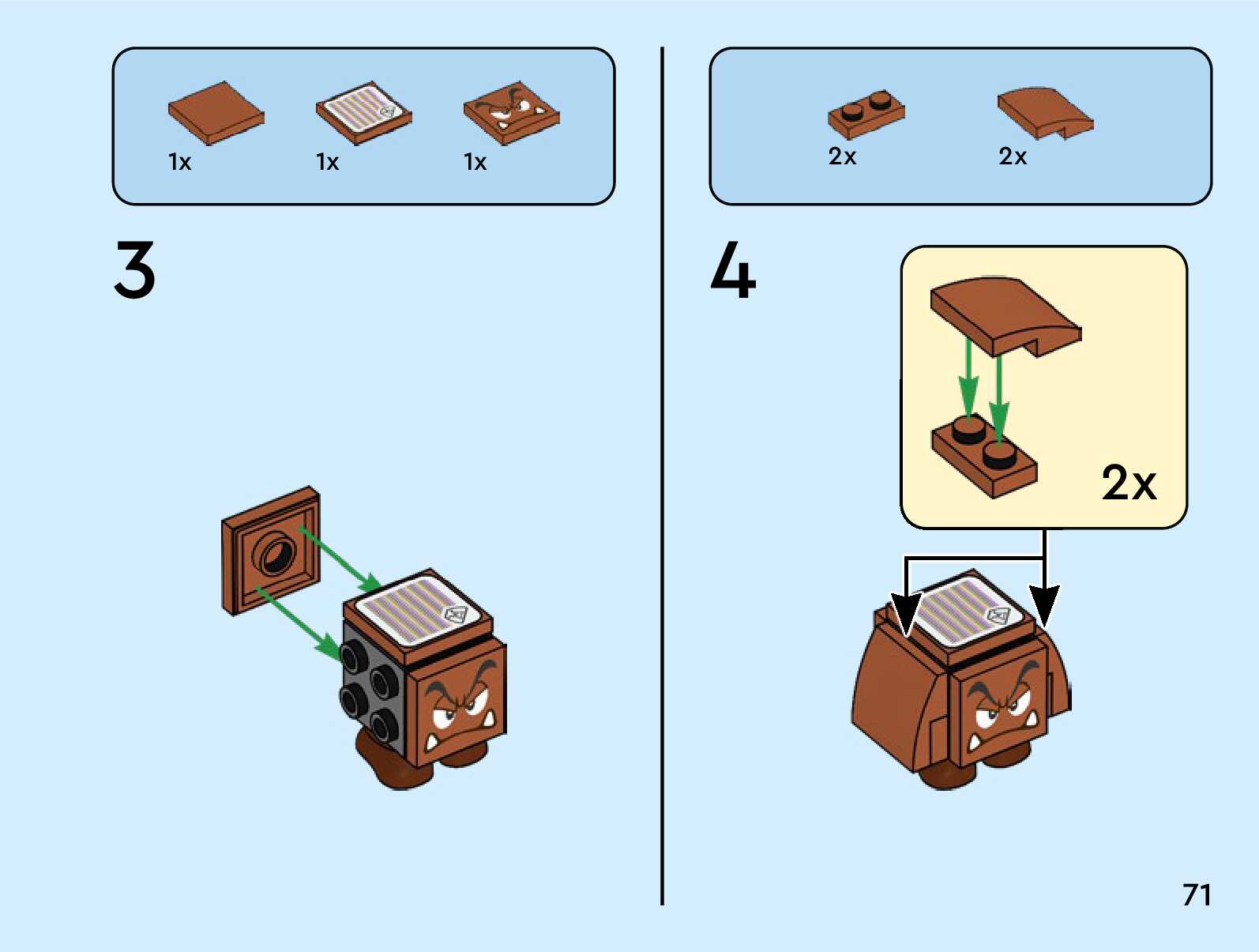 1x 1x 1x

3

2x 2x

4

2x

71