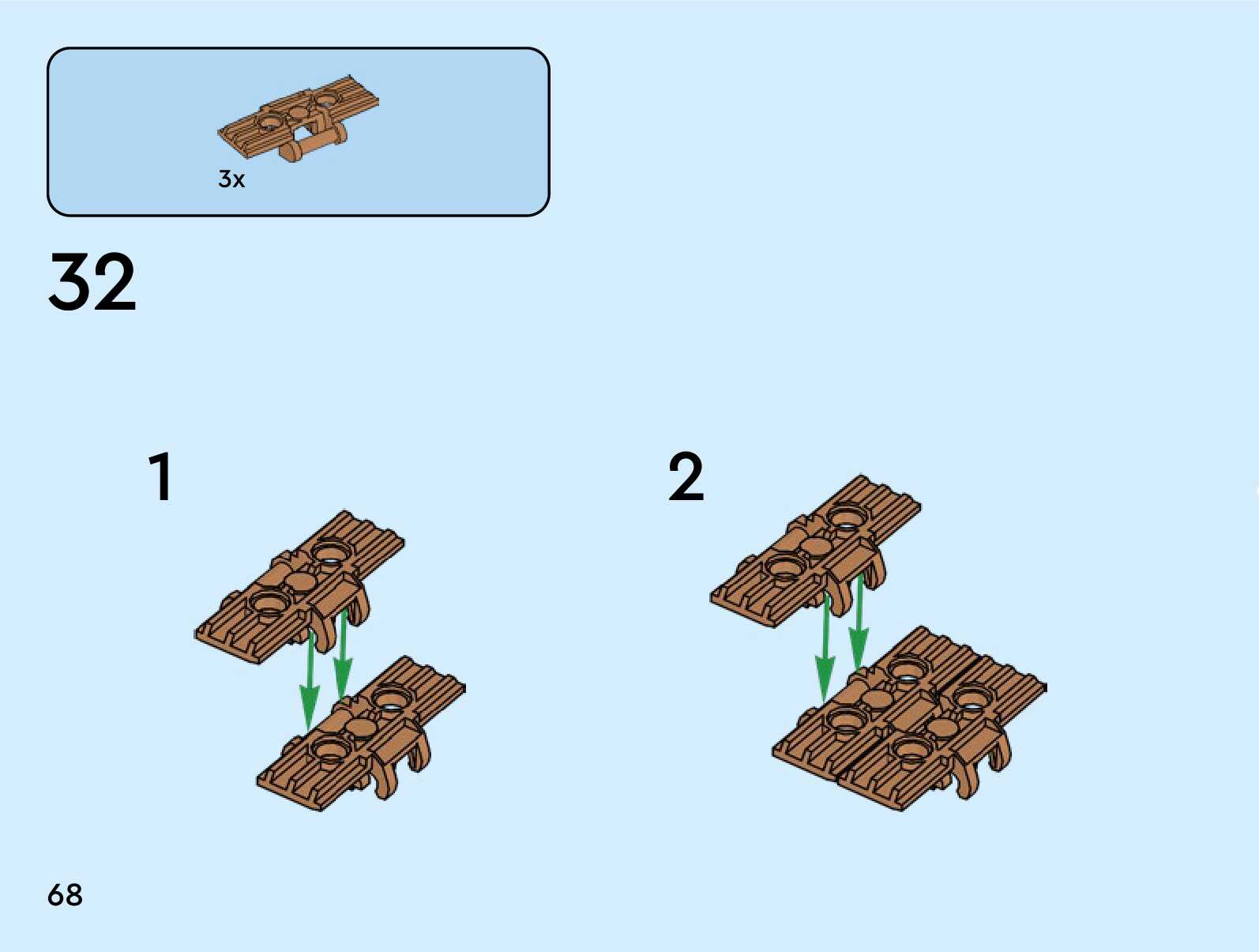 3x

32

1

2

68