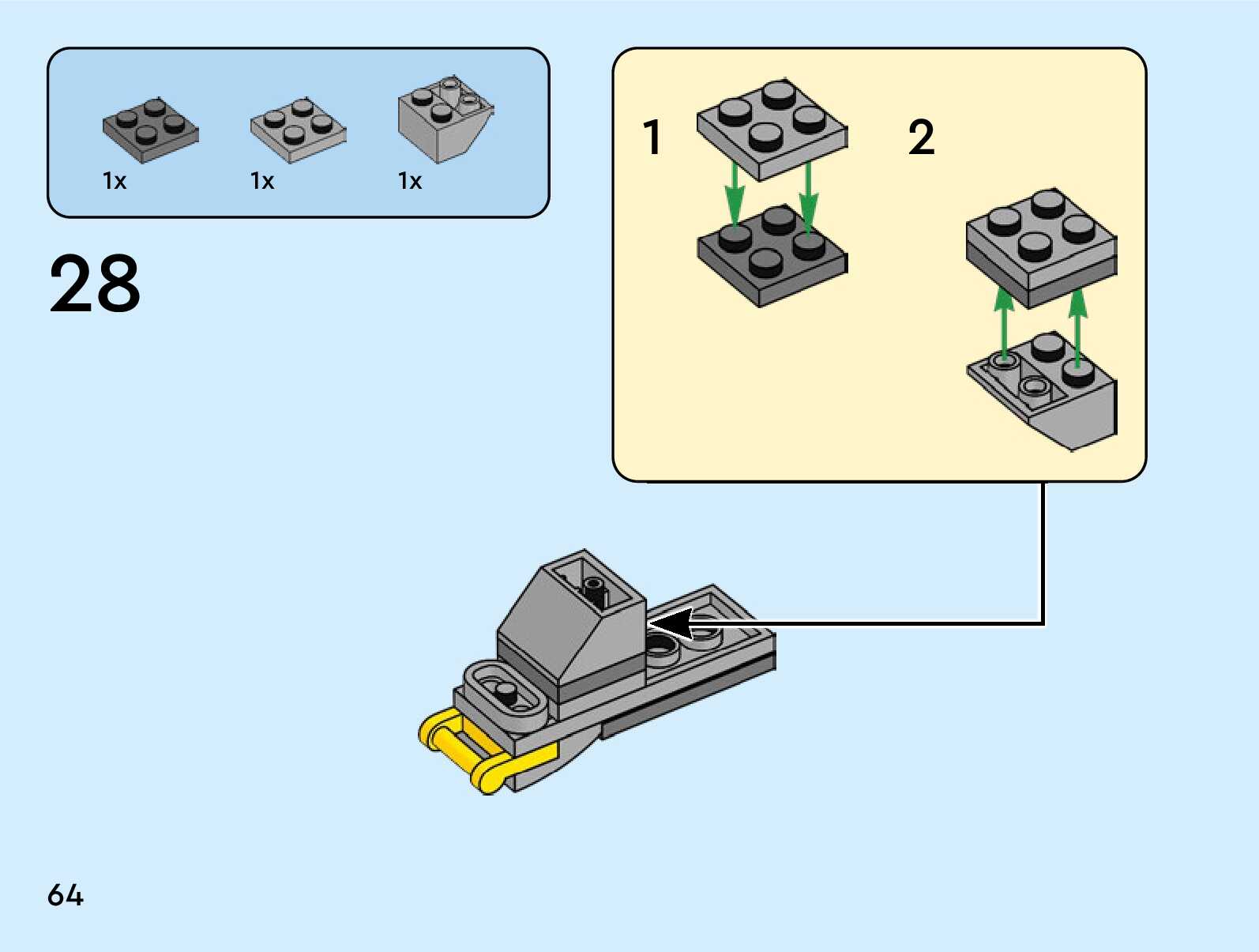 1x
1x
1x

28

1

2

64