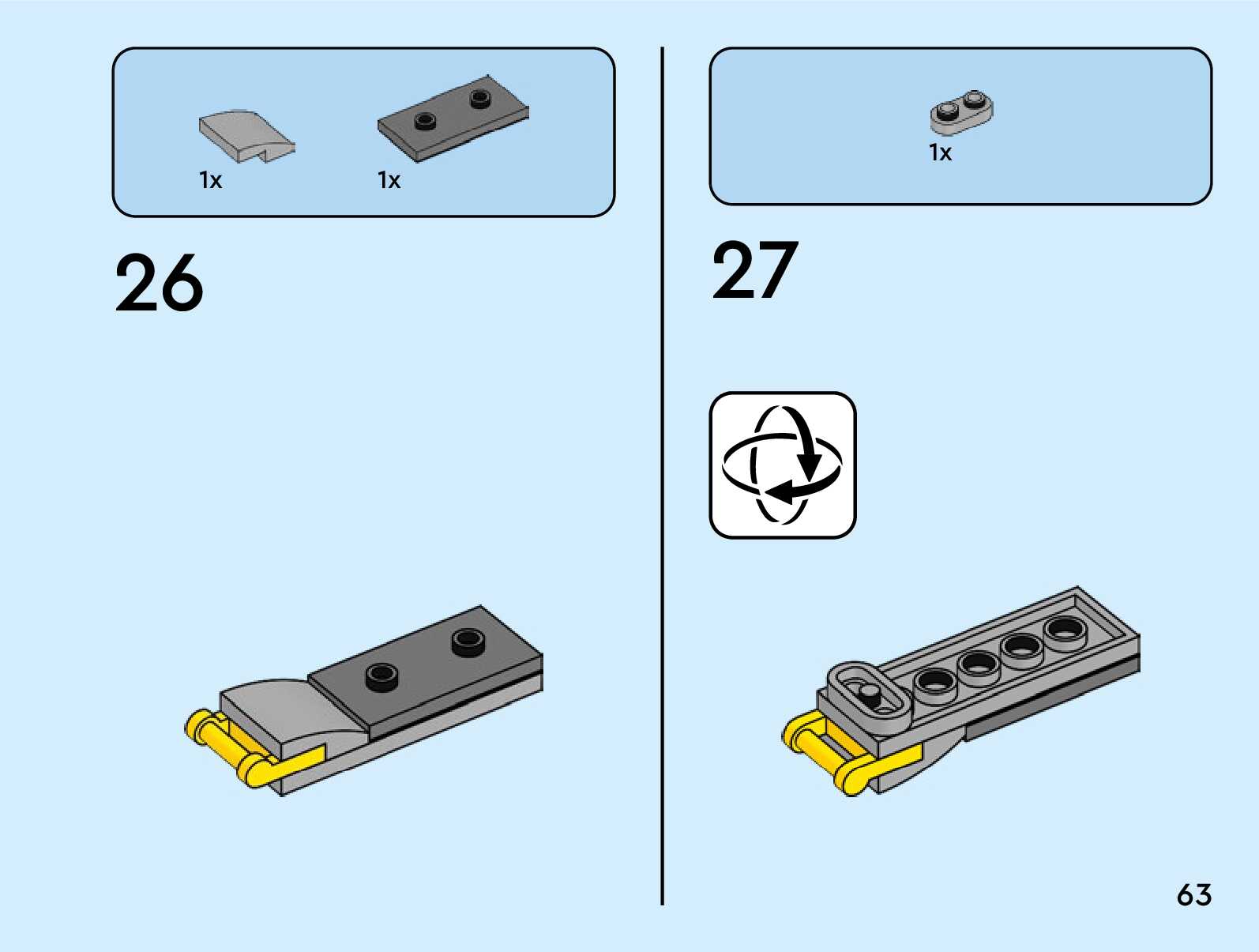 1x
1x

26

1x

27

63