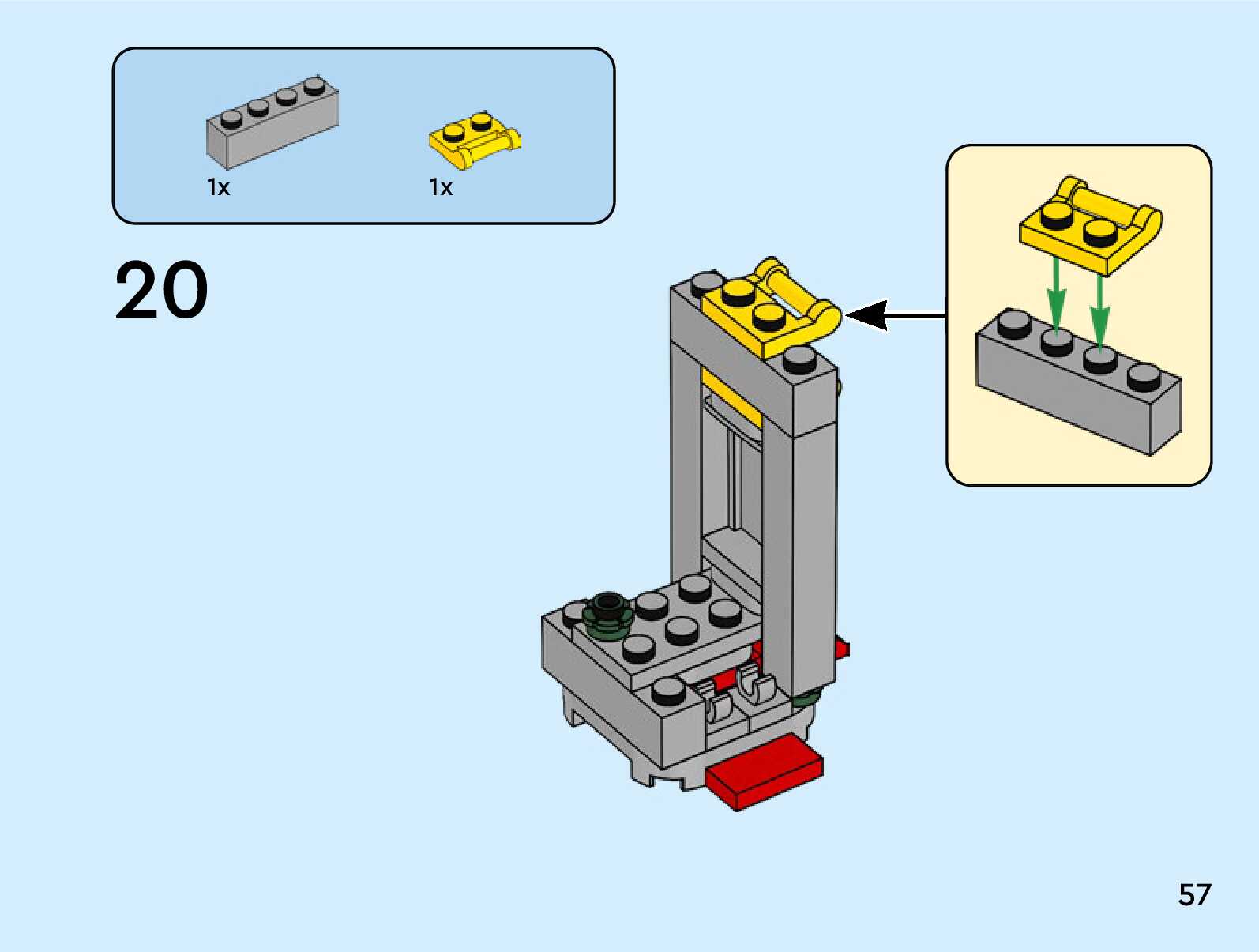 1x

1x

20

57