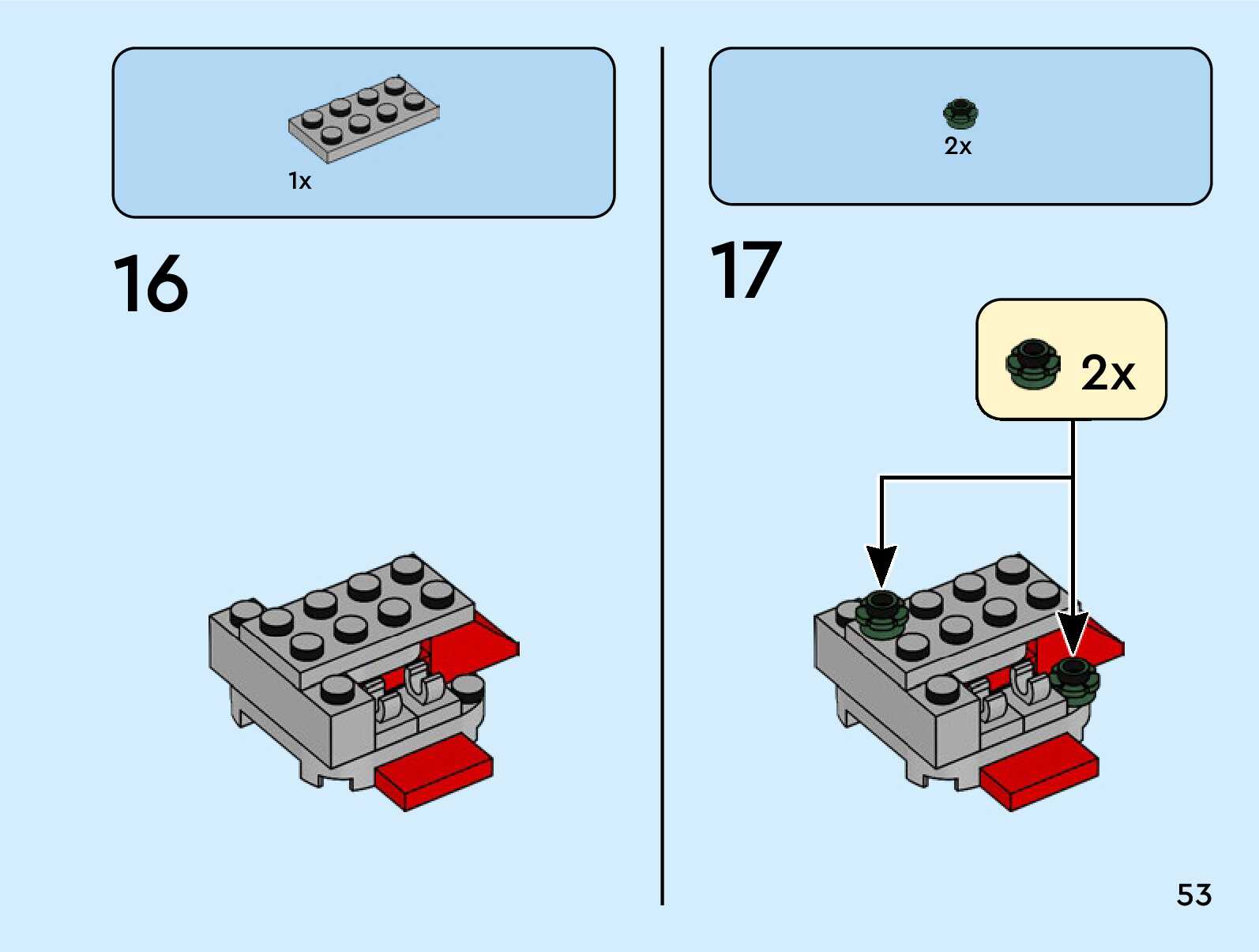 1x

16

2x

17

2x

53