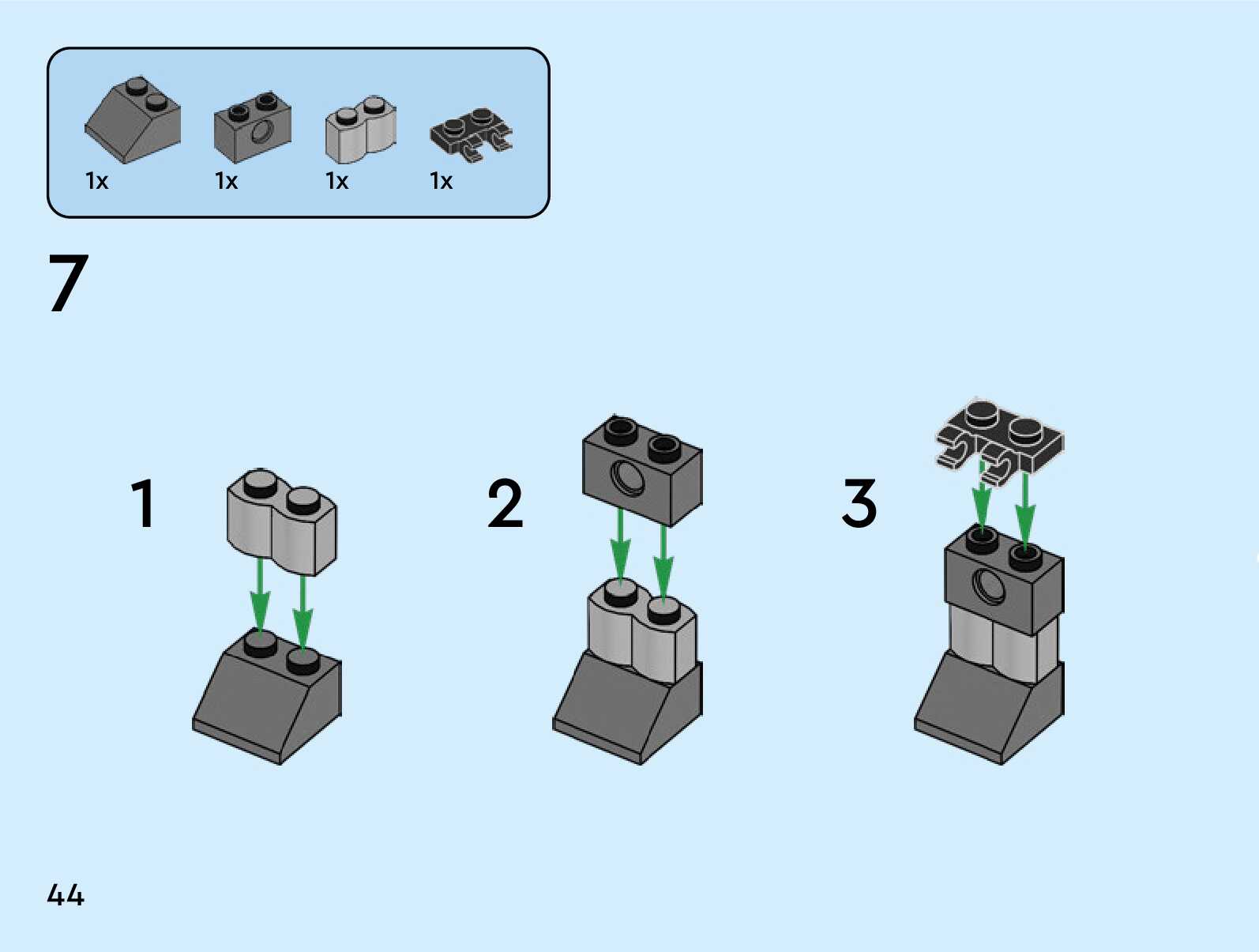 1x 1x 1x 1x

7

1

2

3

44