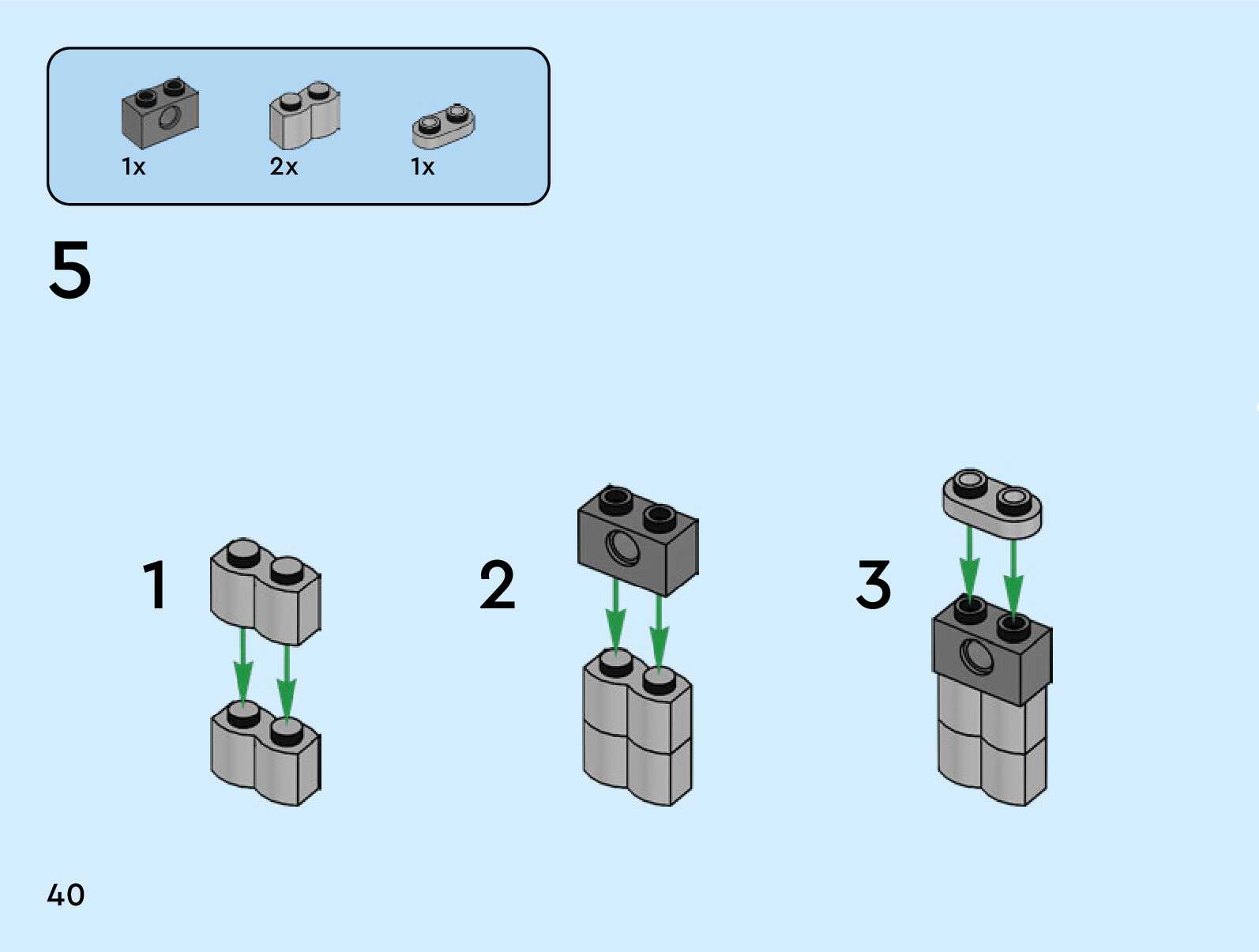 1x 2x 1x

5

1

2

3

40