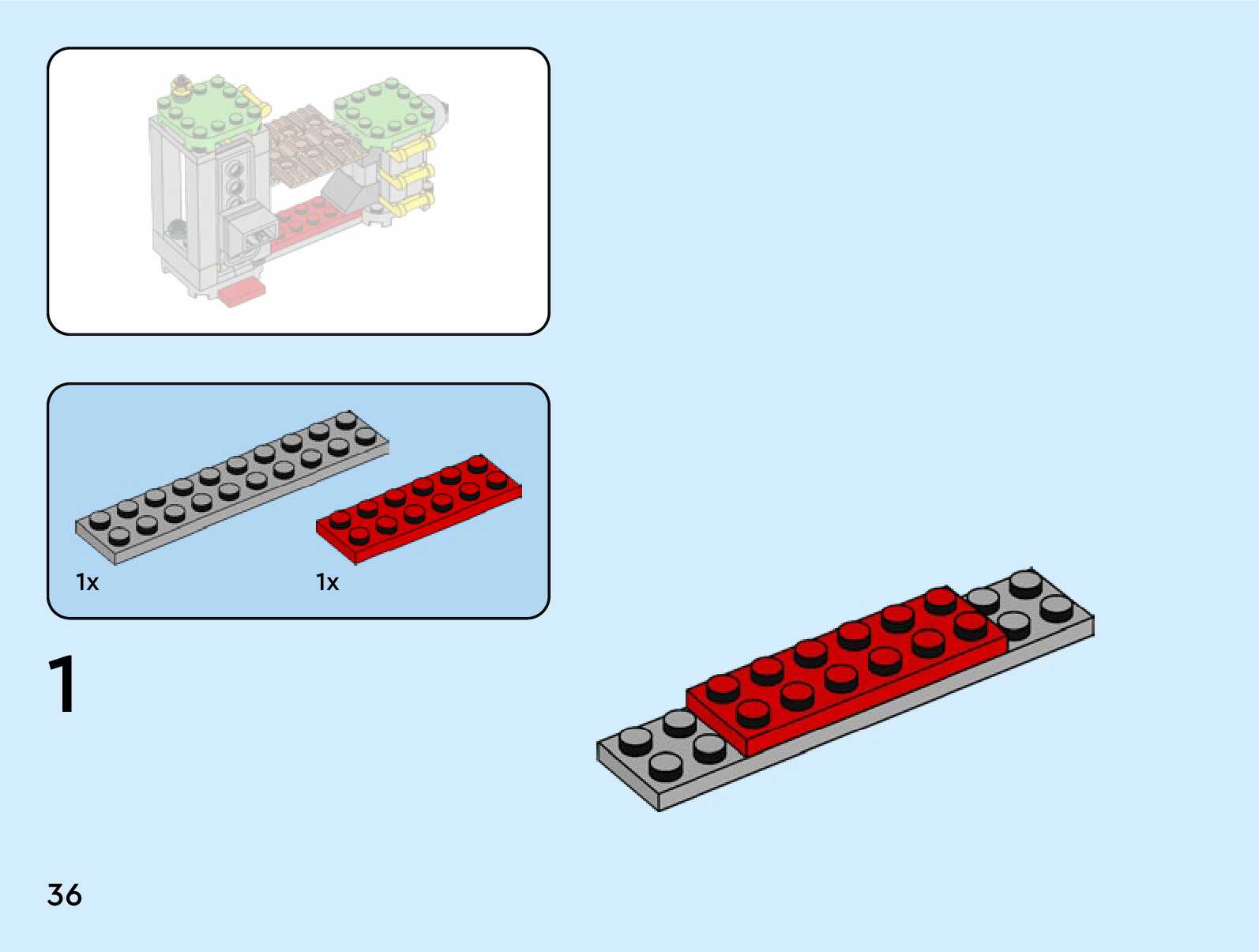 1x

1x

1

36