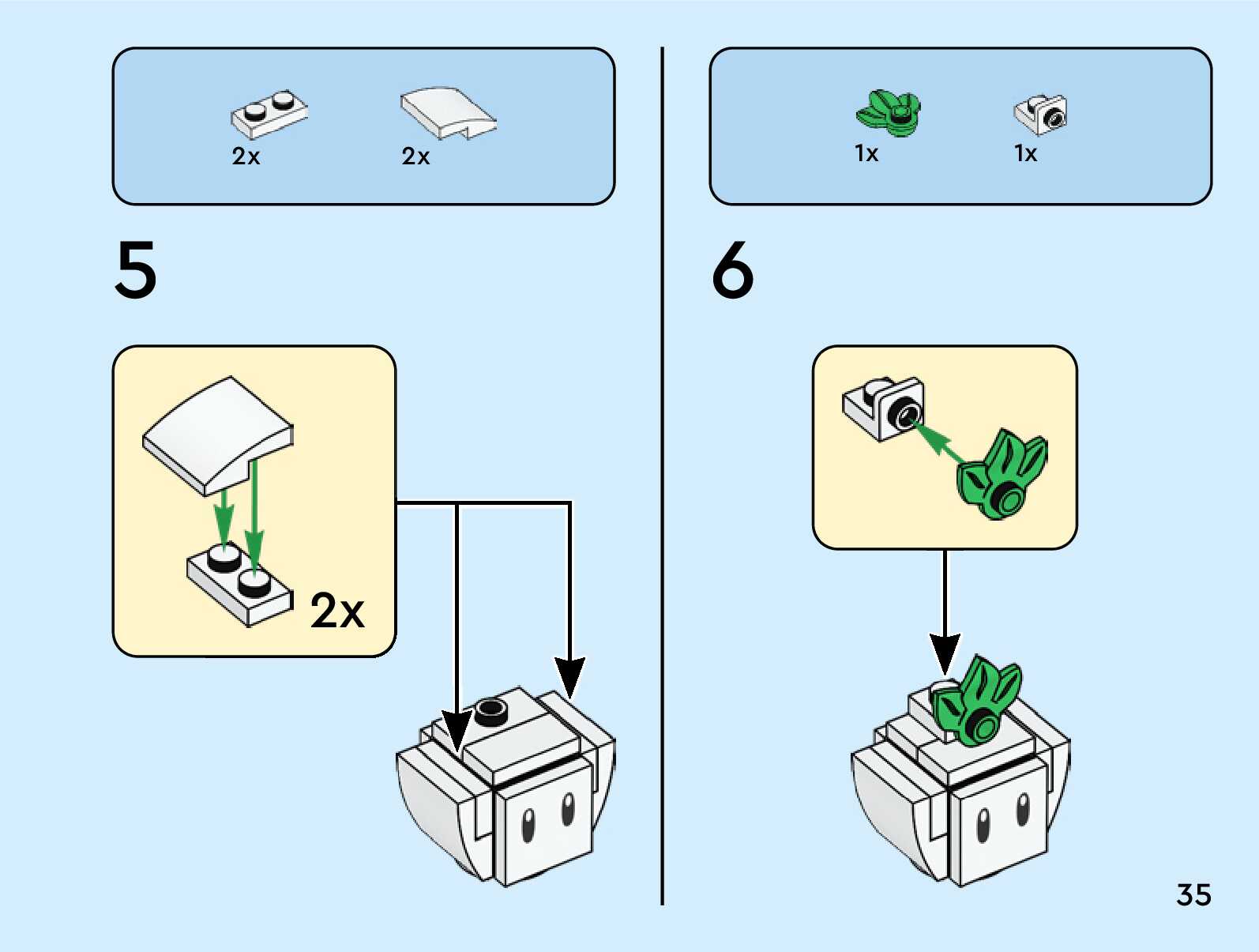 2x 2x

5

2x

1x 1x

6

35