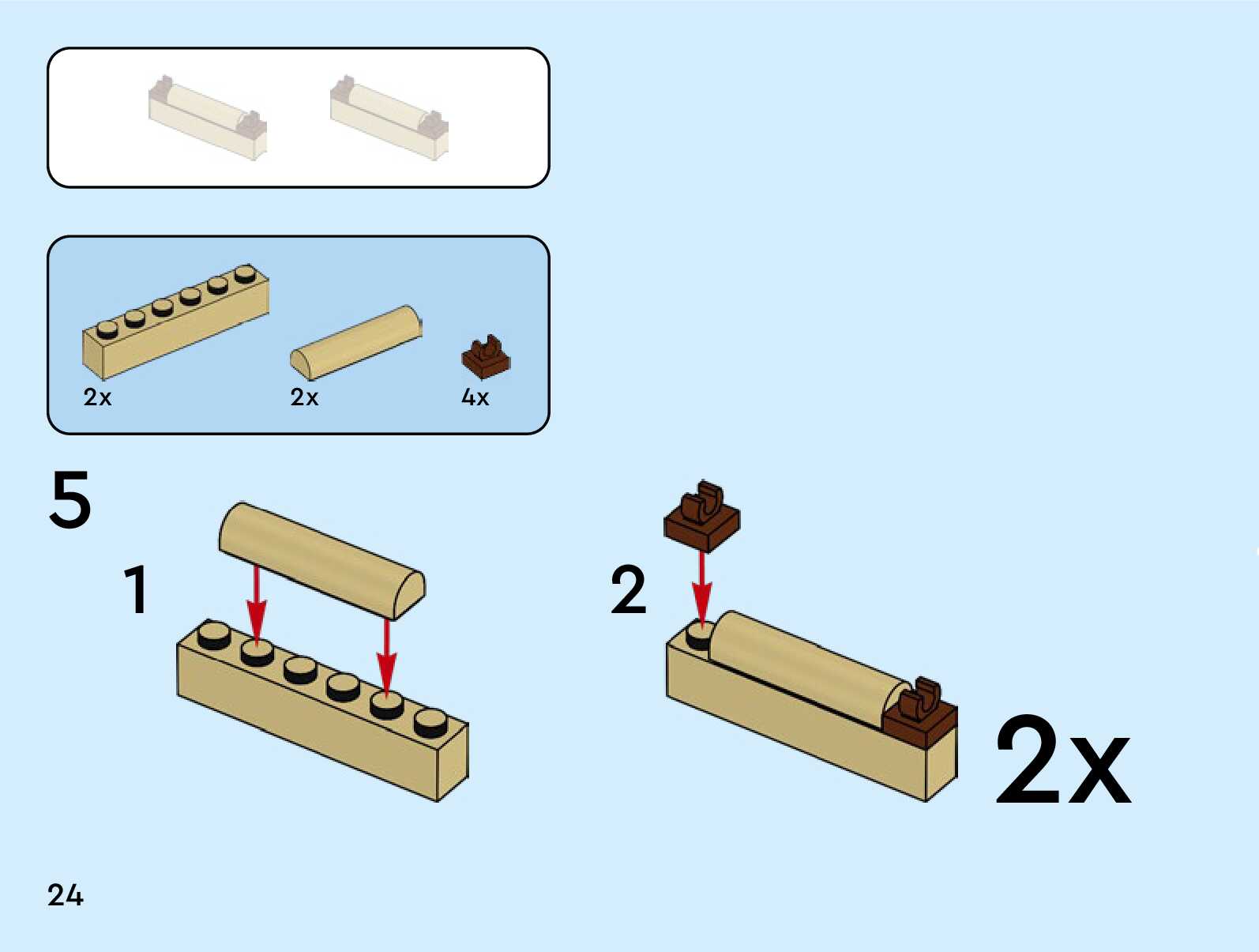 2x

2x

4x

5

1

2

2x

24