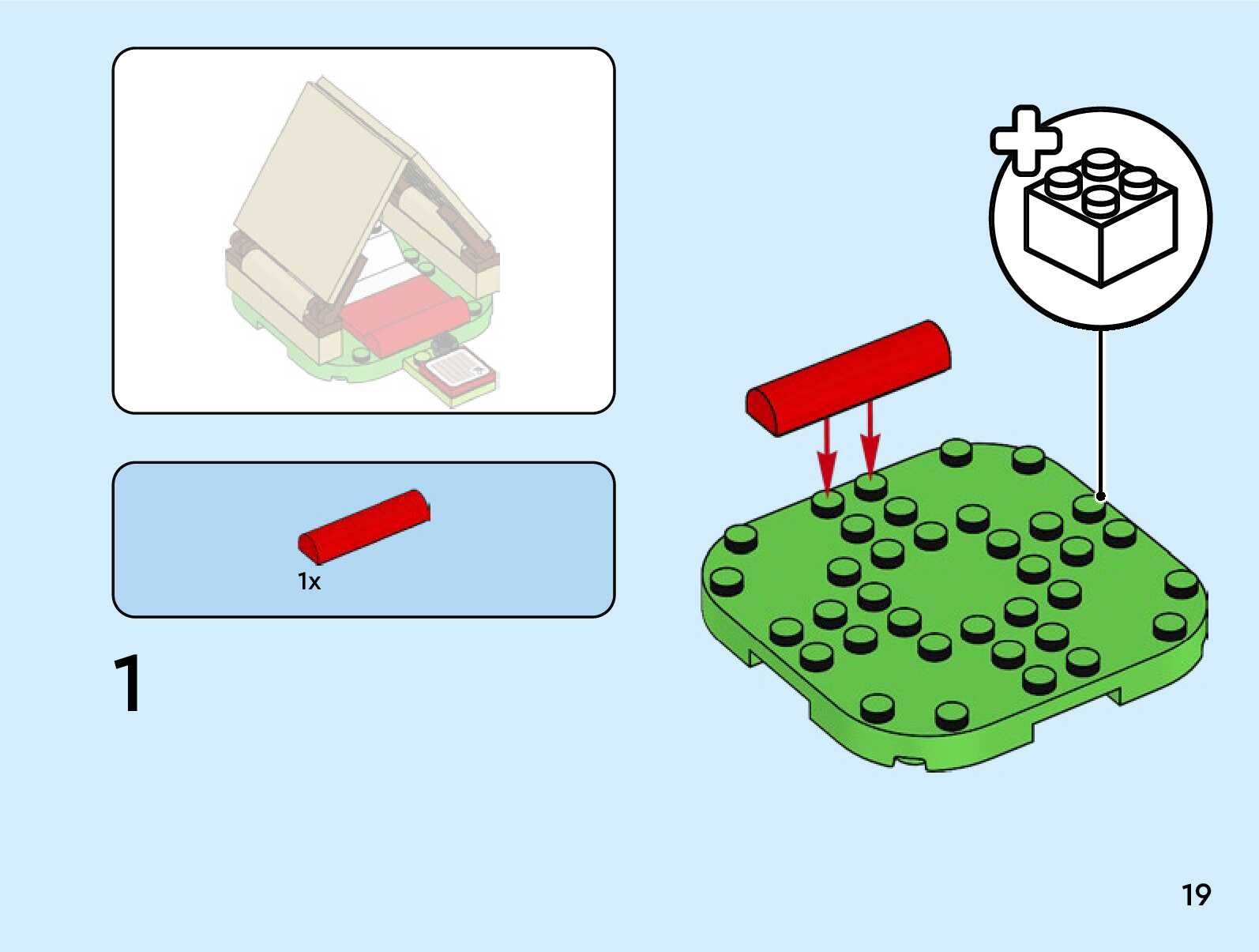 1x

1

19