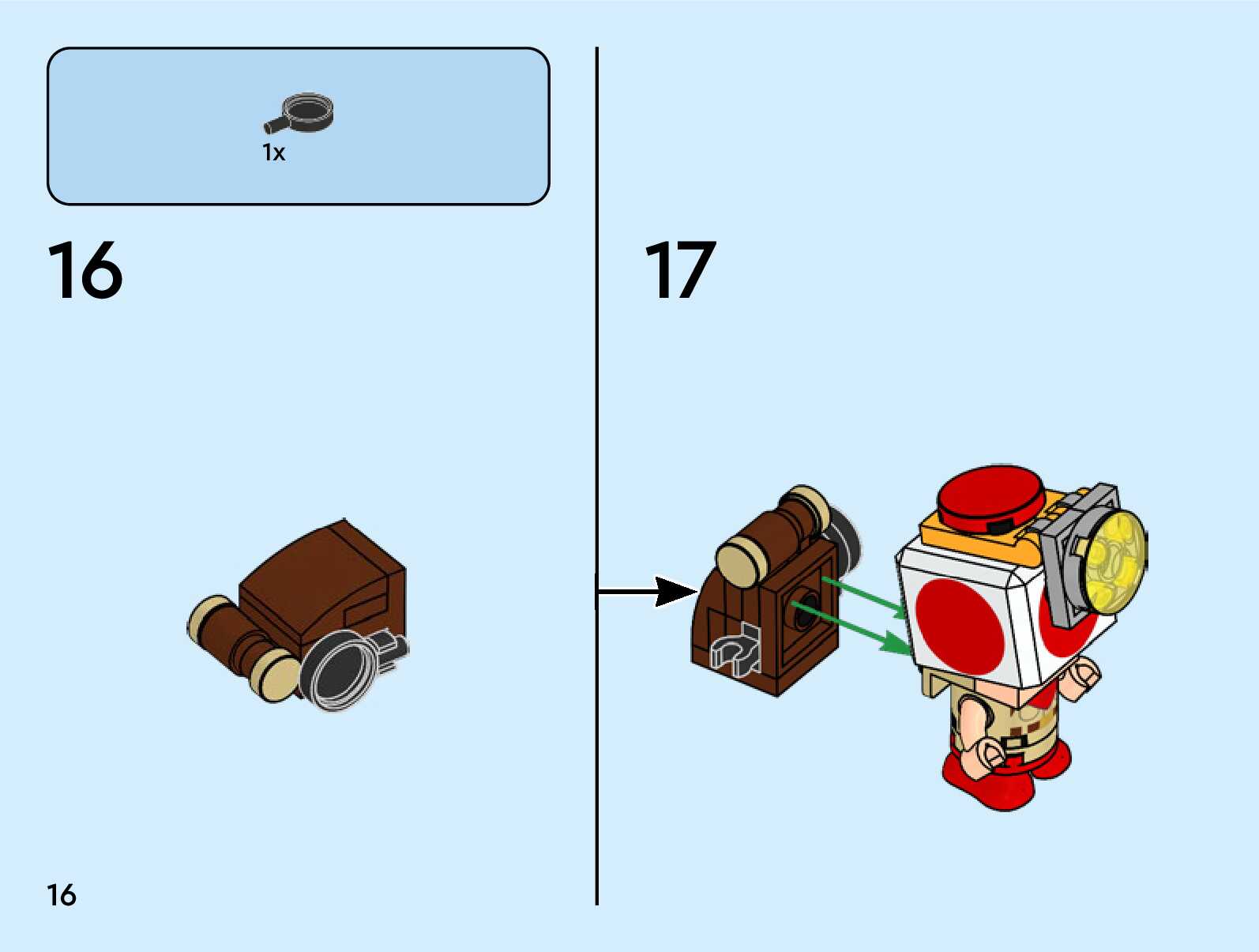 1x

16

17

16