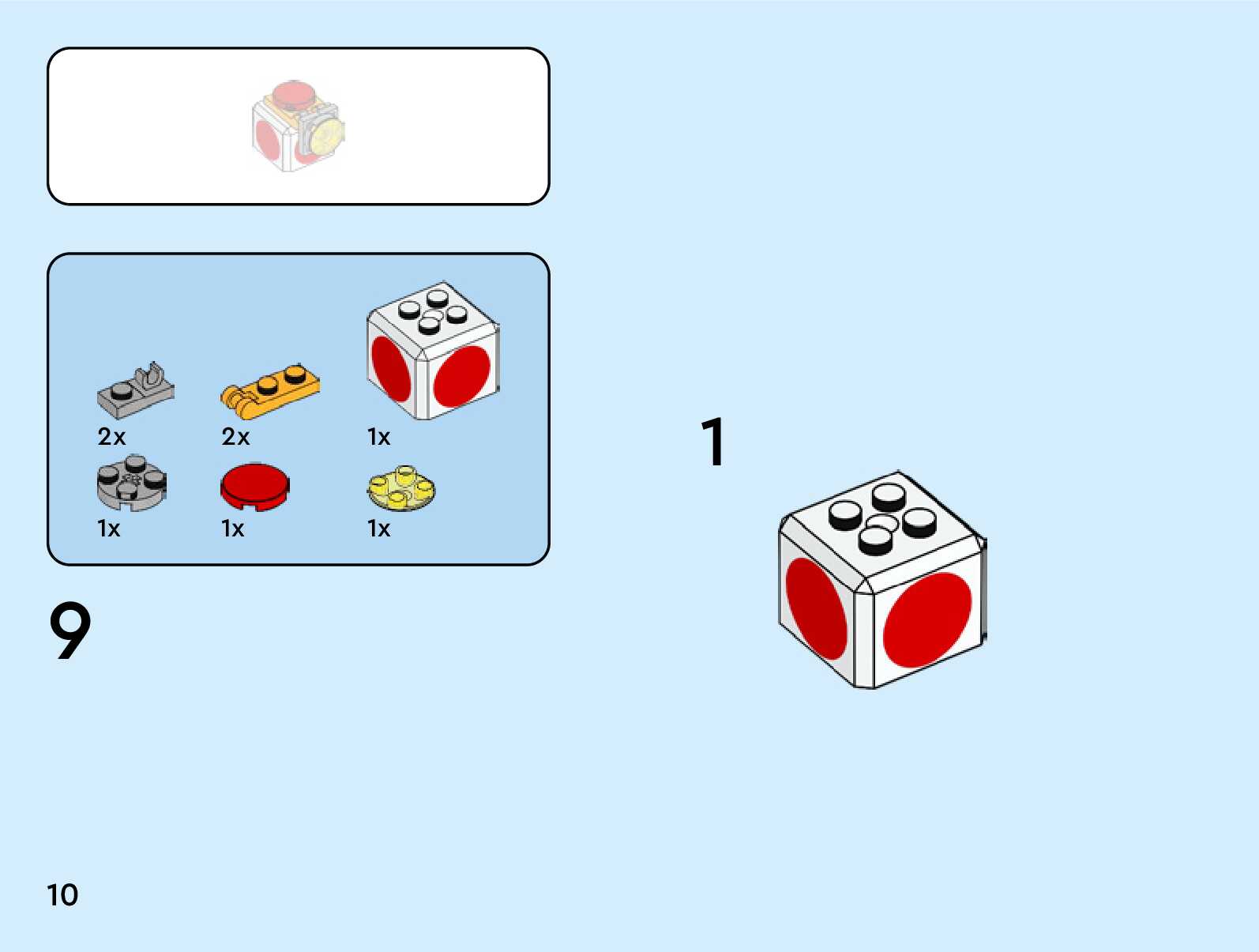 2x
2x
1x
1x
1x
1x

9

1

10