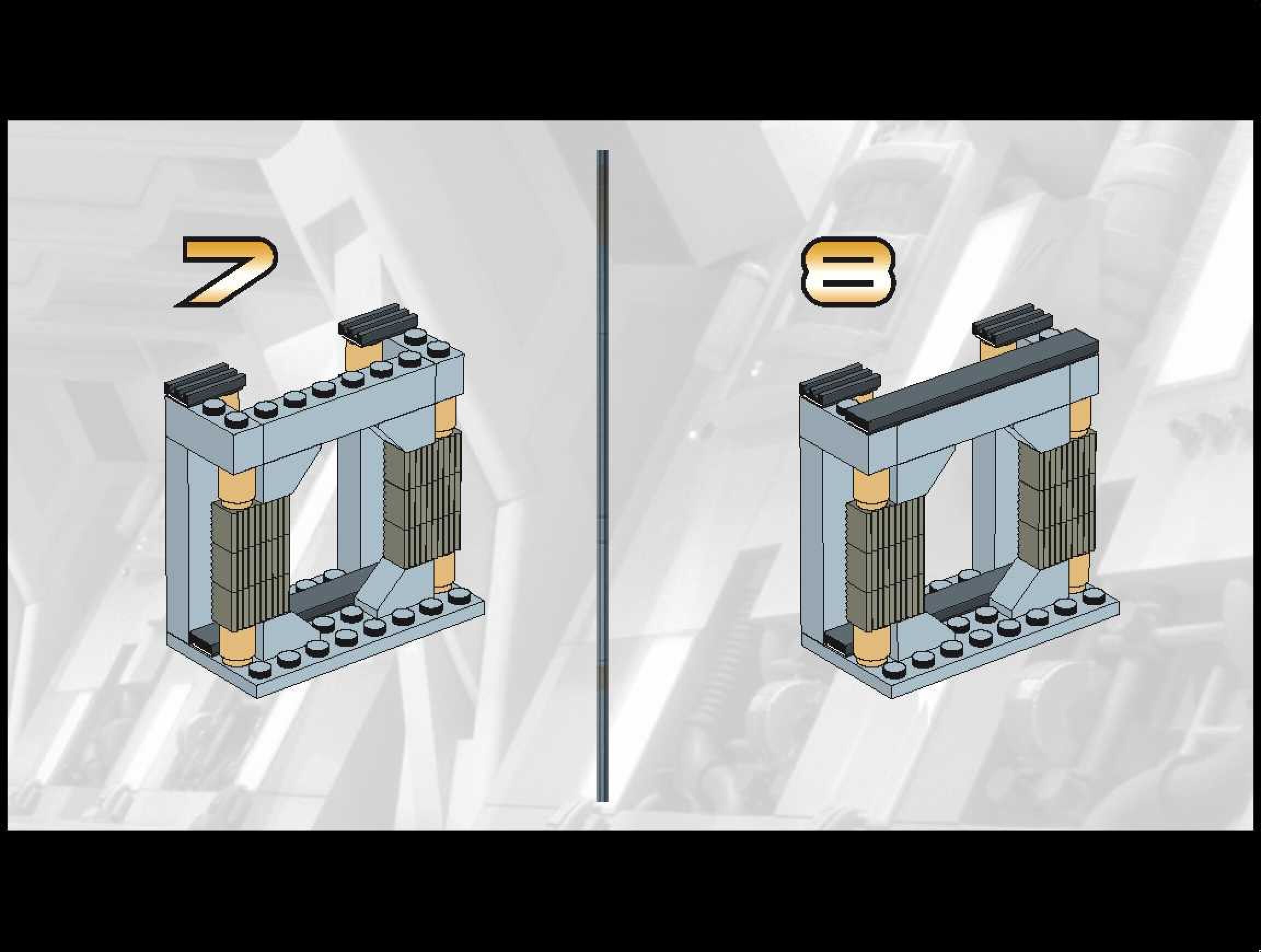 7

8