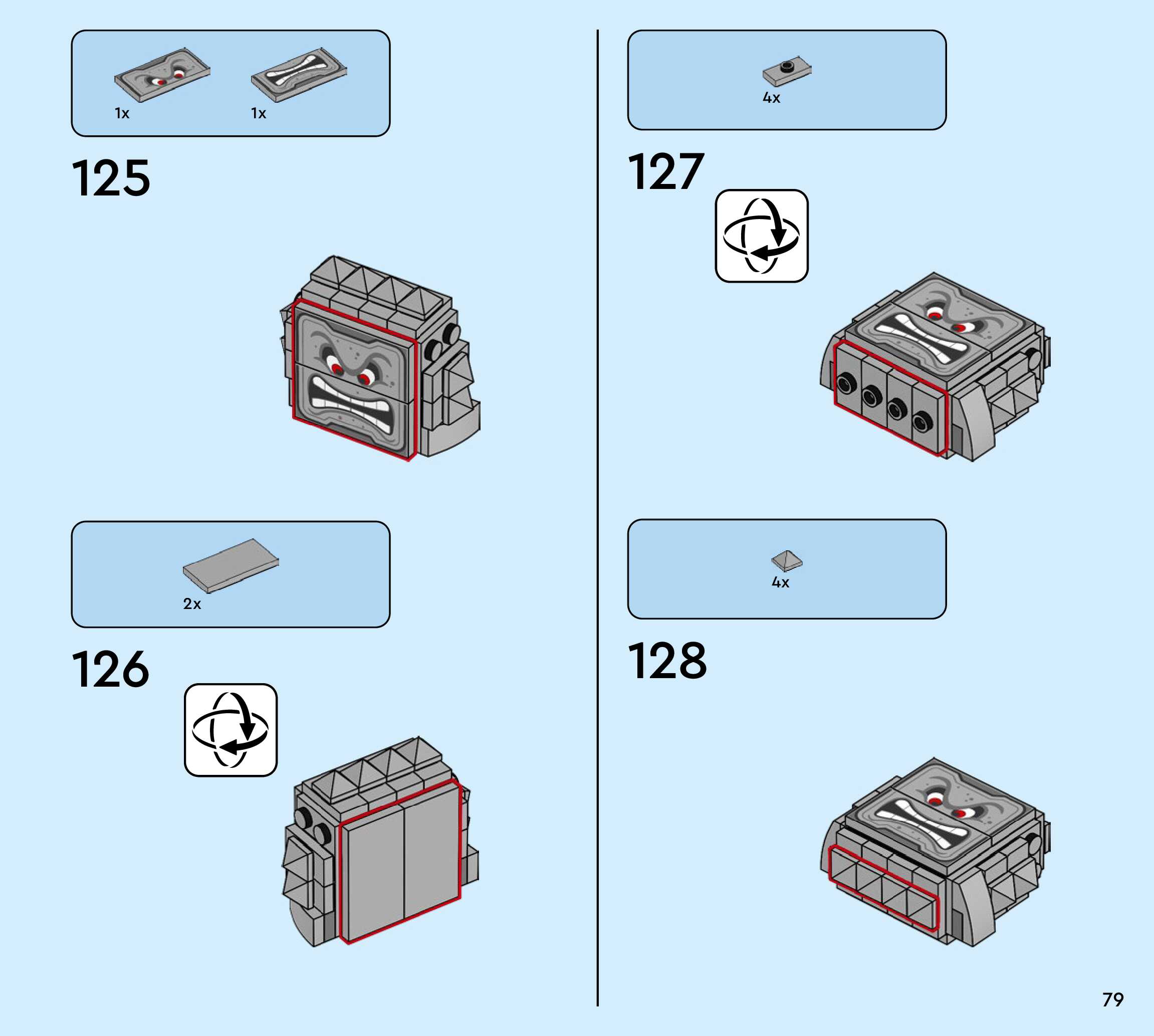 1x 1x

125

2x

126

4x

127

4x

128

79