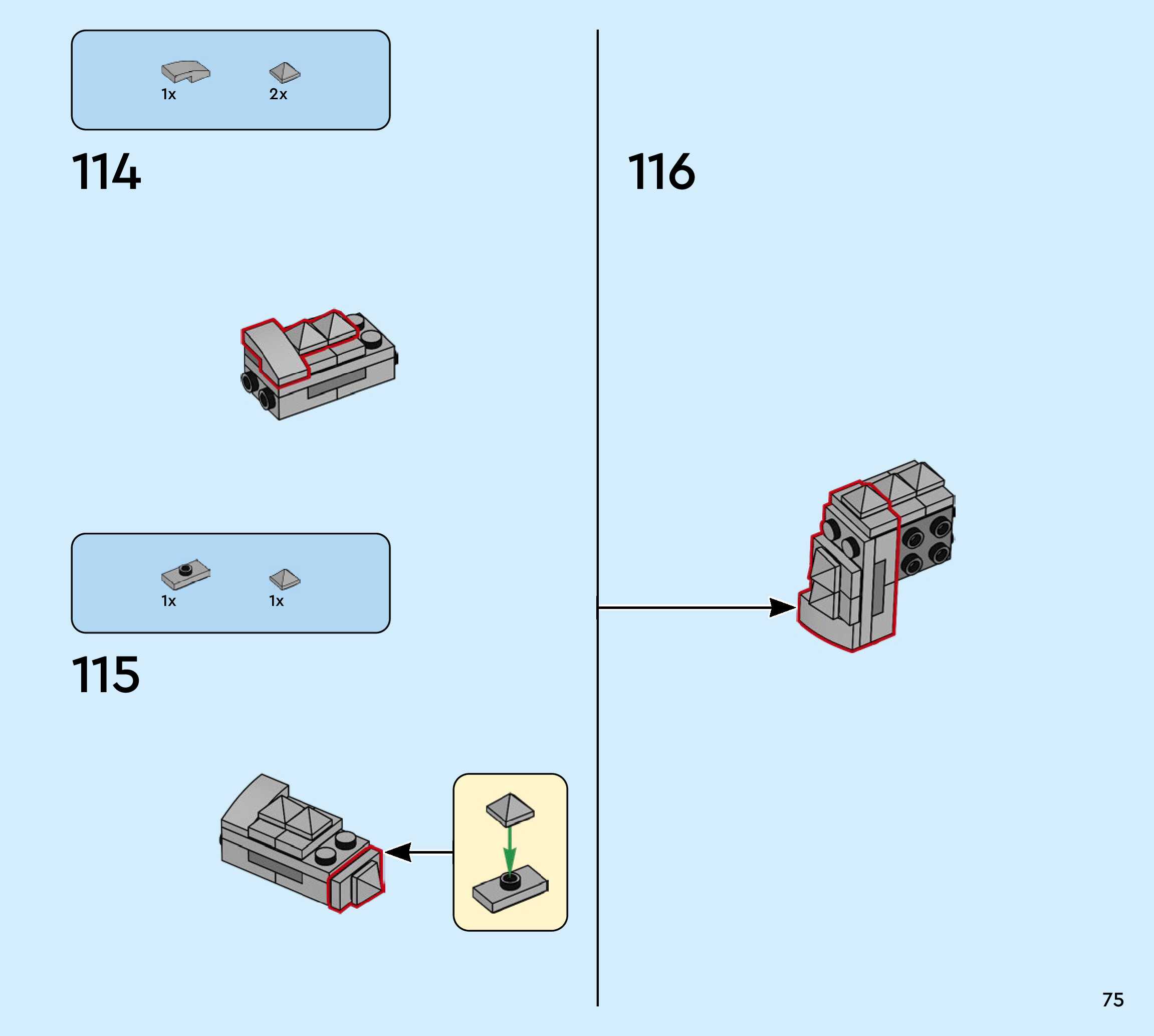 1x 2x

114

1x 1x

115

116

75