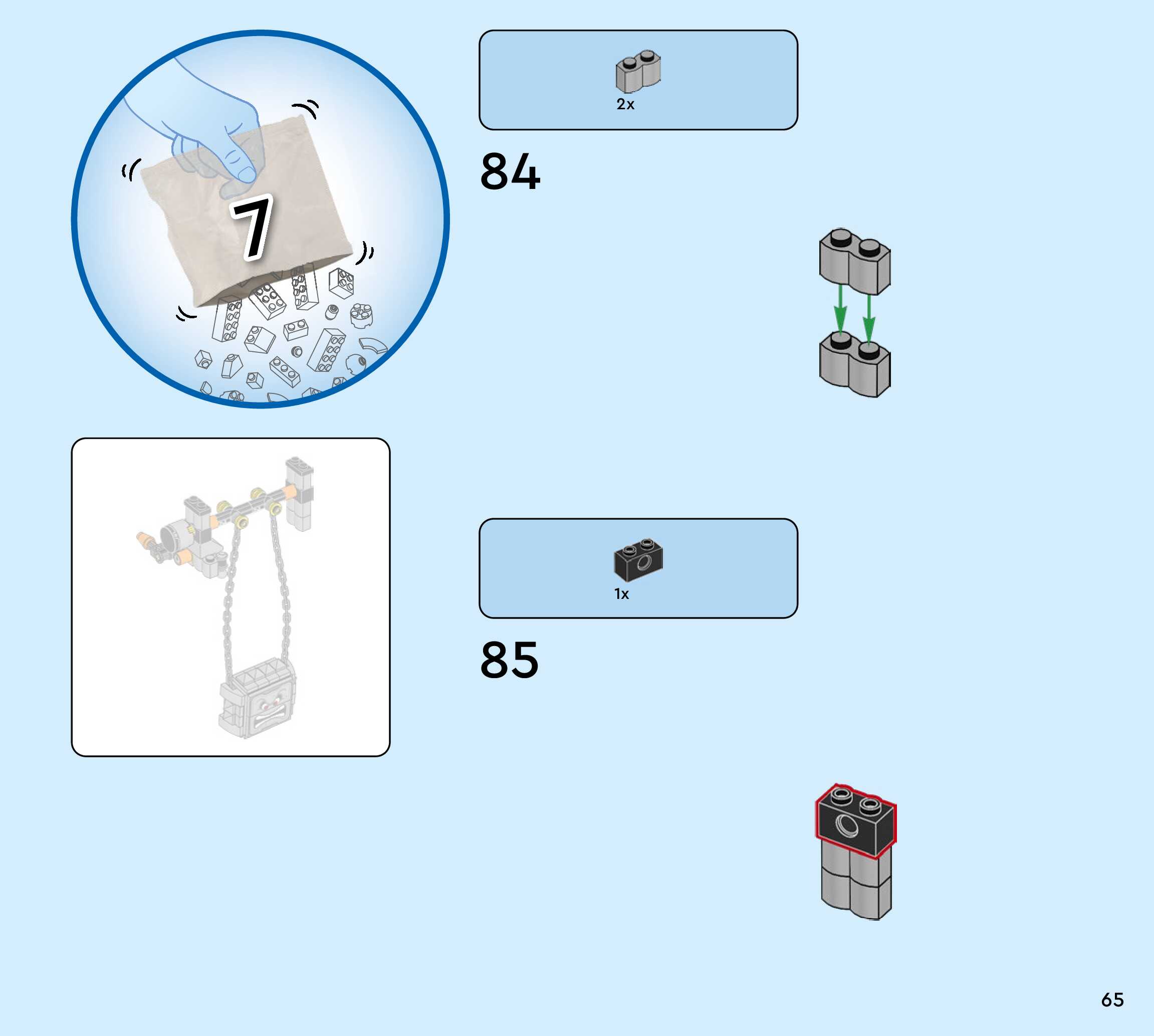 7

2x

84

1x

85

65