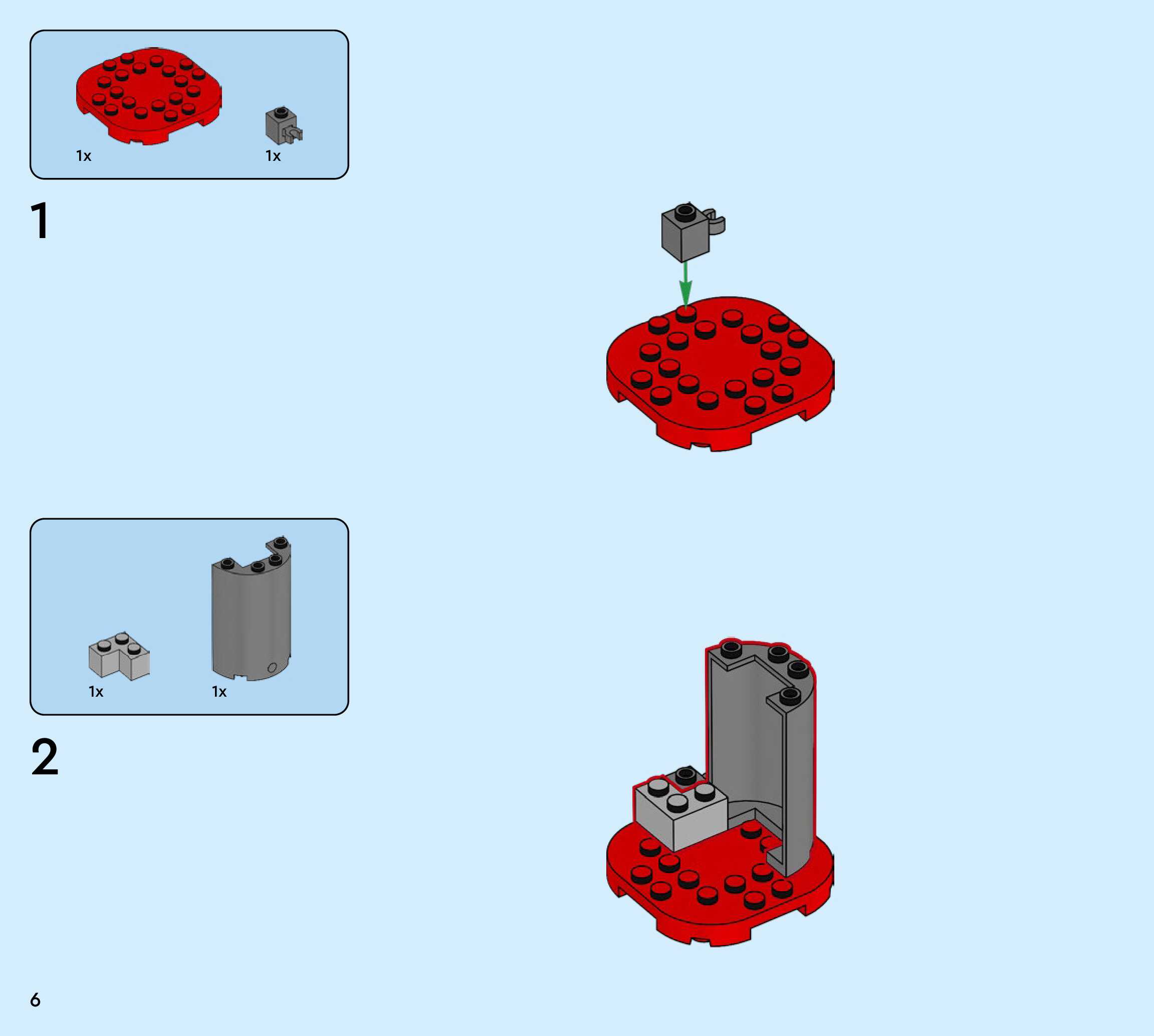 1x
1x

1

1x
1x

2

6