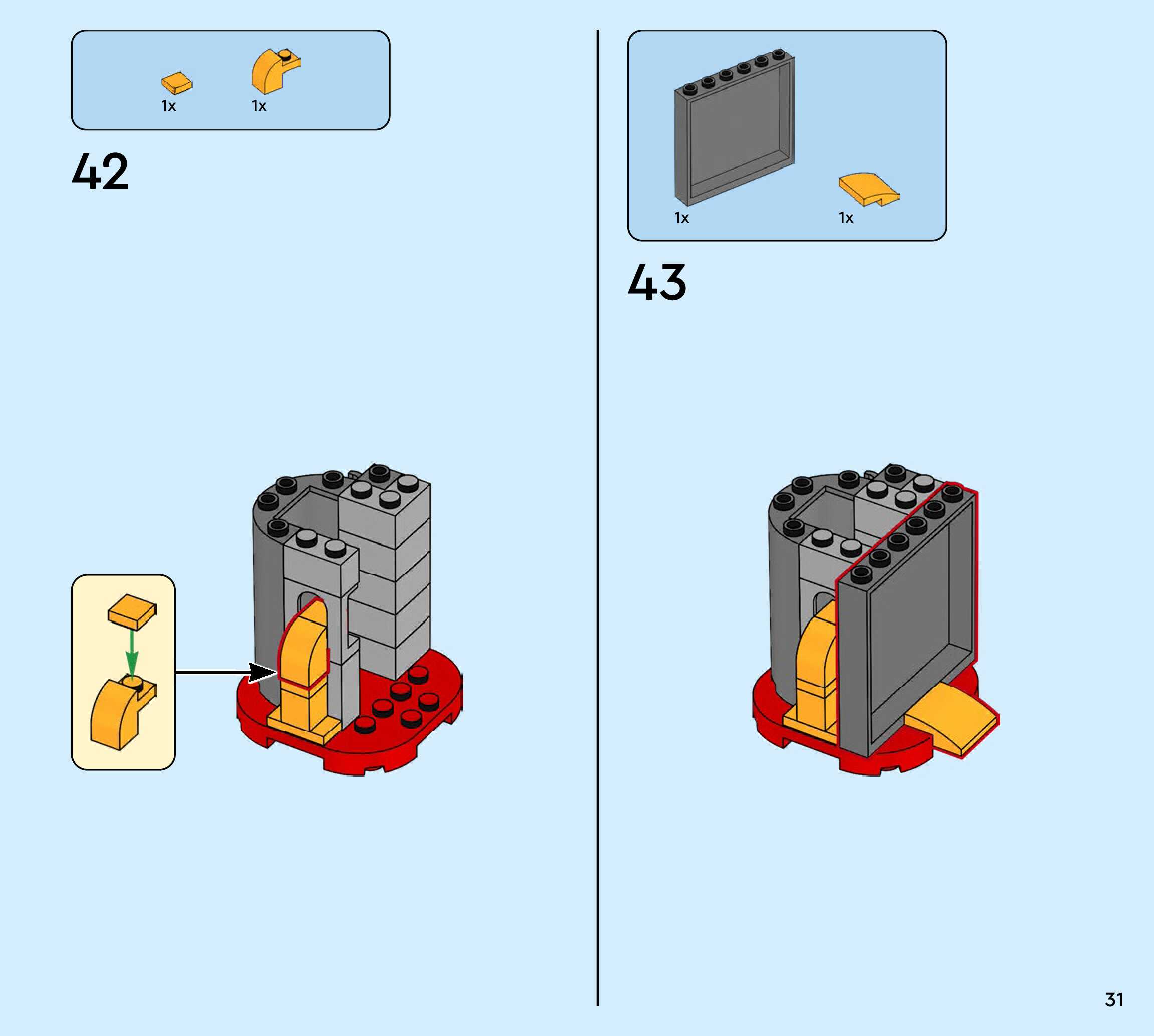 1x 1x

42

1x 1x

43

31