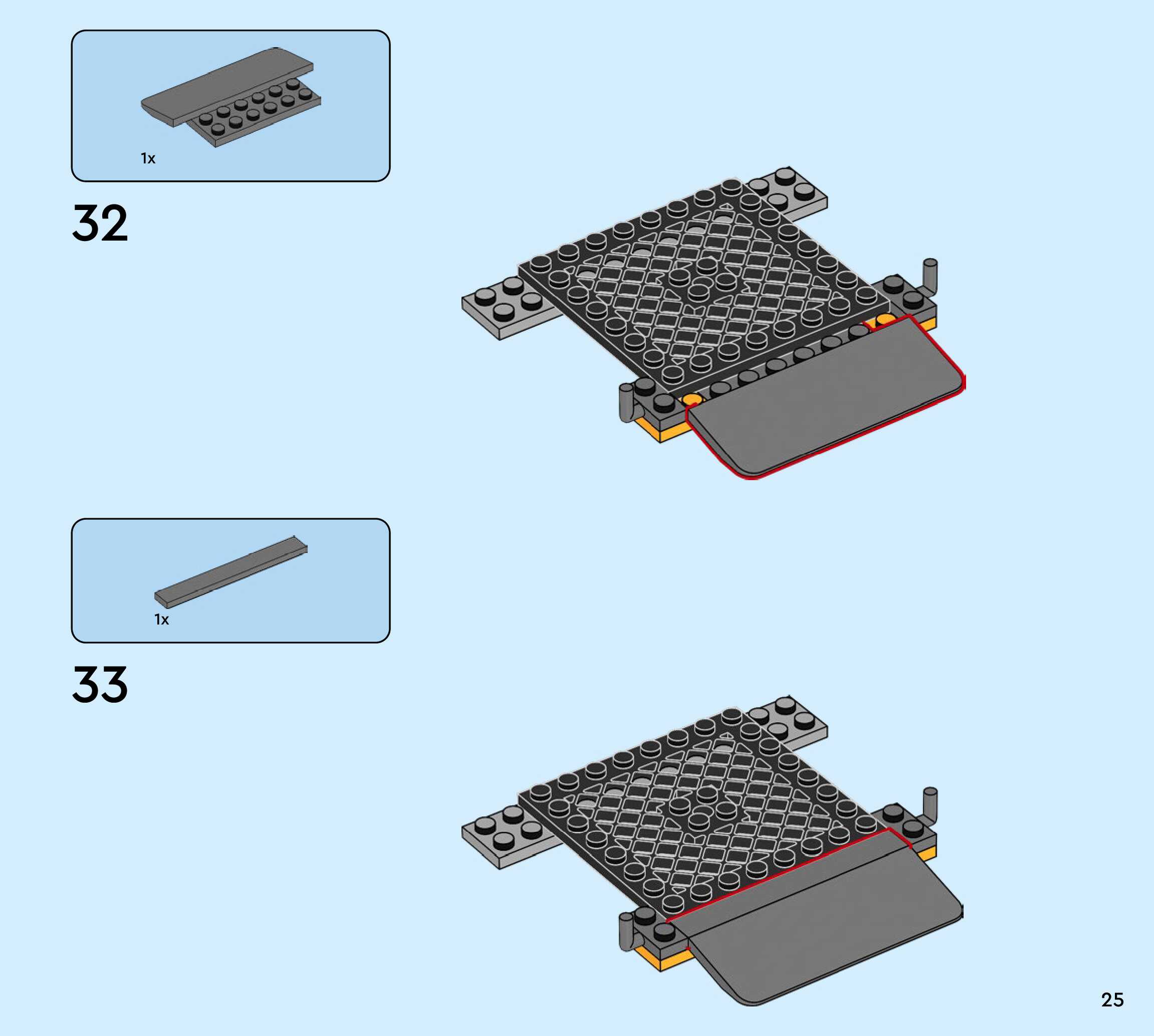 1x

32

1x

33

25