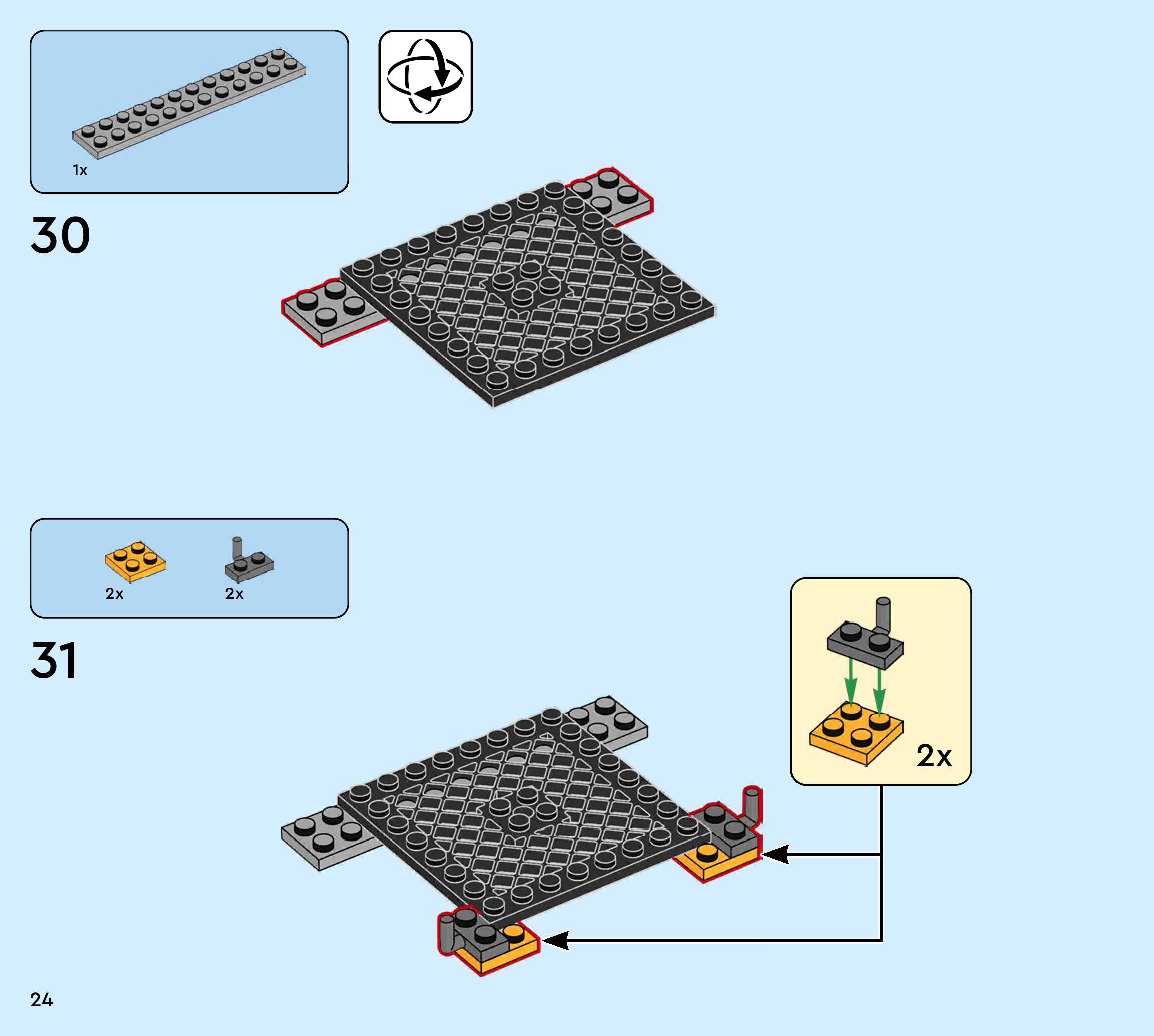 1x

30

2x 2x

31

2x

24