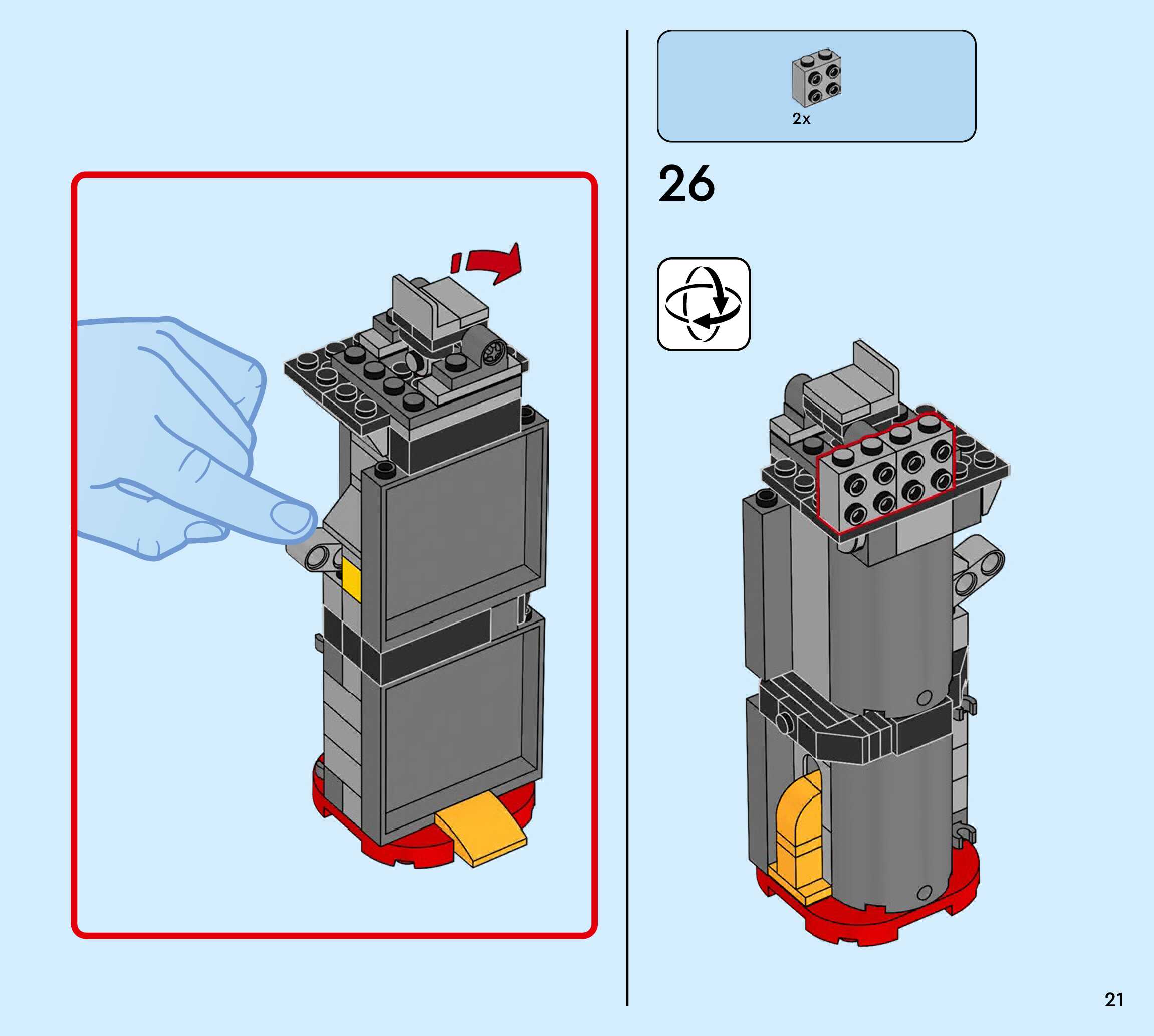 2x

26

21