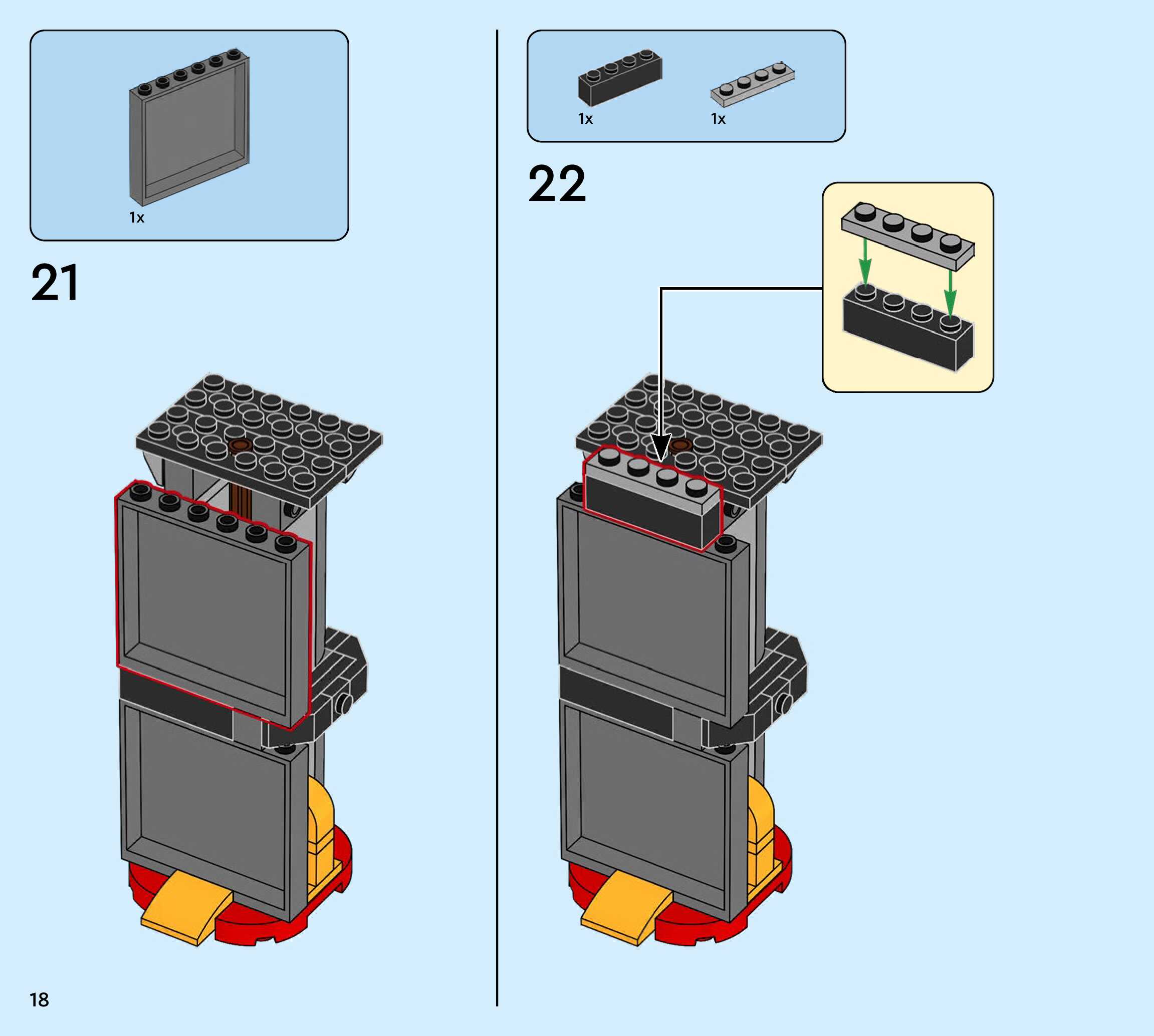 1x

21

1x

1x

22

18